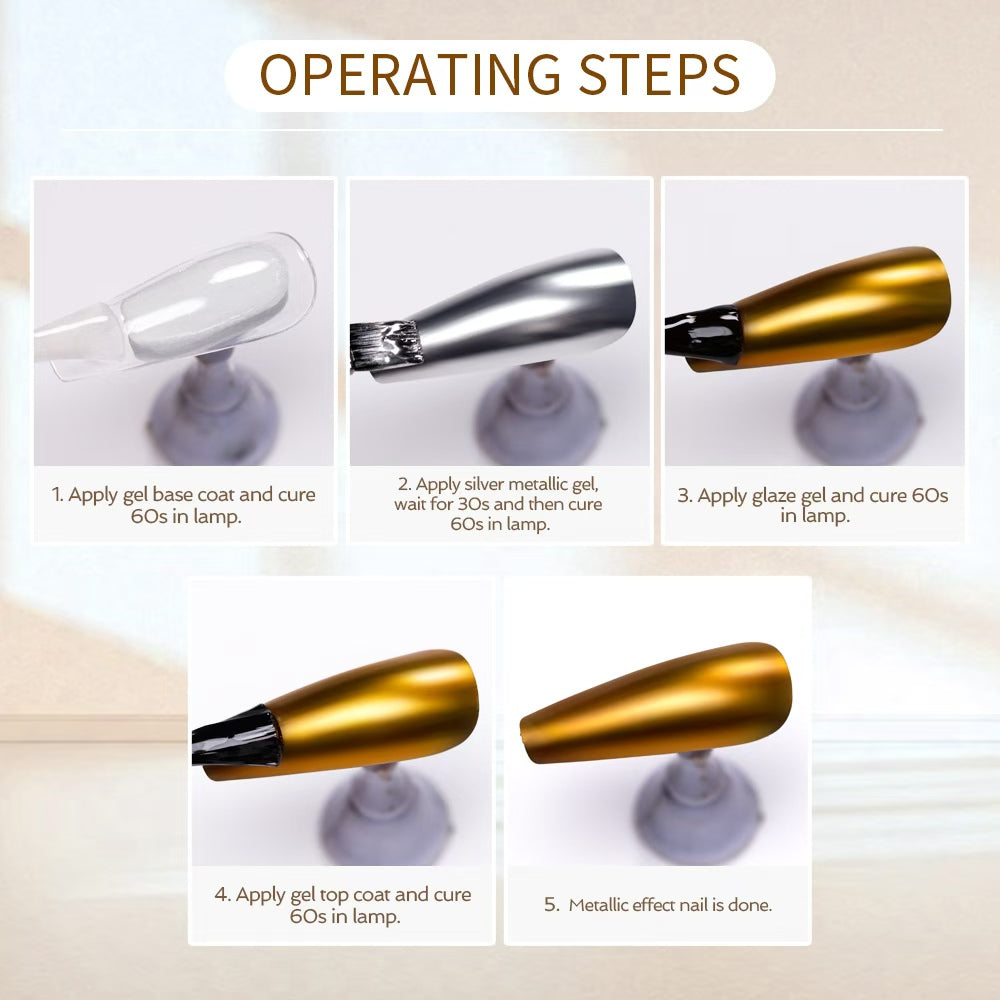 OPERATING STEPS

1. Apply gel base coat and cure 60s in lamp.

2. Apply silver metallic gel, wait for 30s and then cure 60s in lamp.

3. Apply glaze gel and cure 60s in lamp.

4. Apply gel top coat and cure 60s in lamp.

5. Metallic effect nail is done.