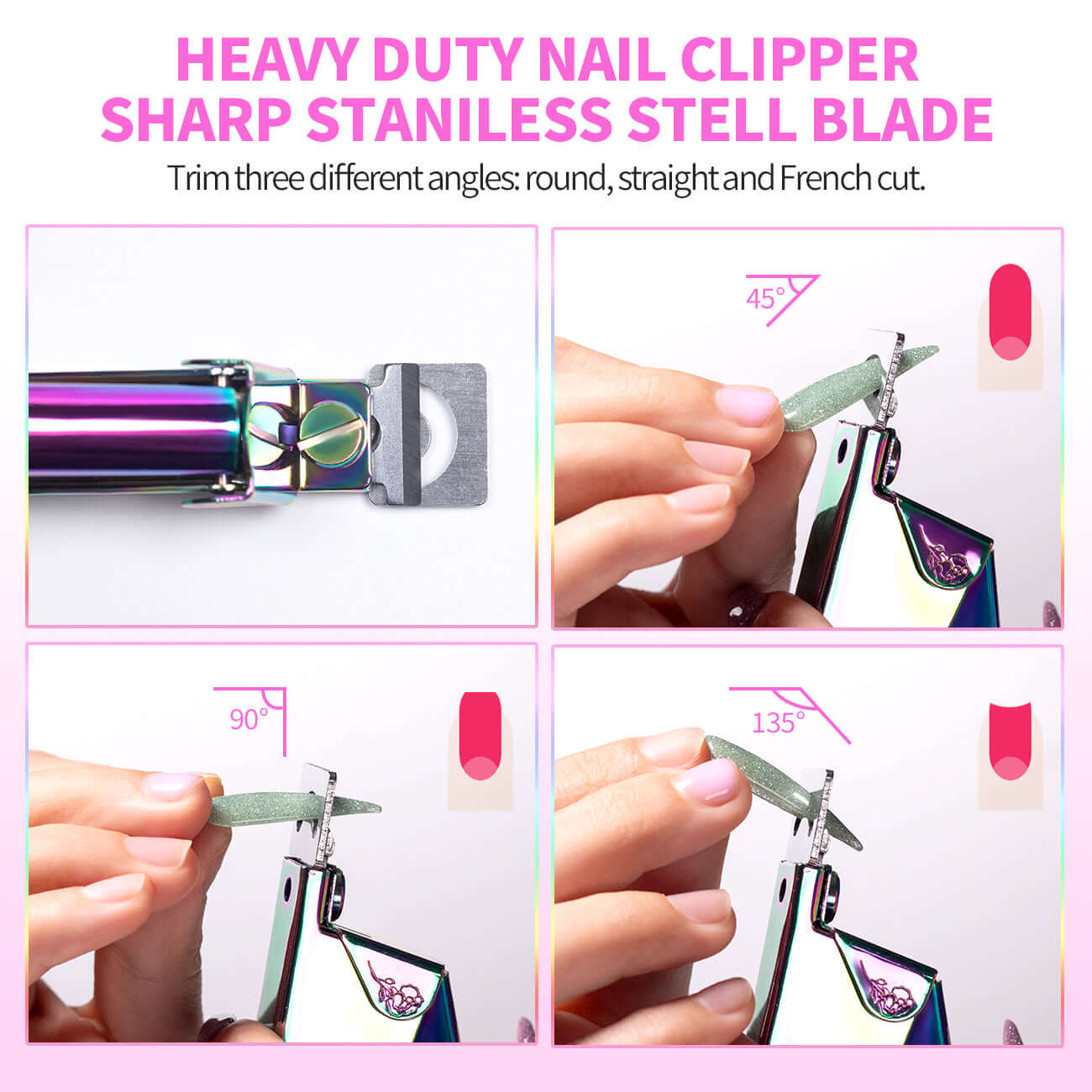 HEAVY DUTY NAIL CLIPPER
SHARP STANILESS STELL BLADE

Trim three different angles: round, straight and French cut.

45°

90°

135°