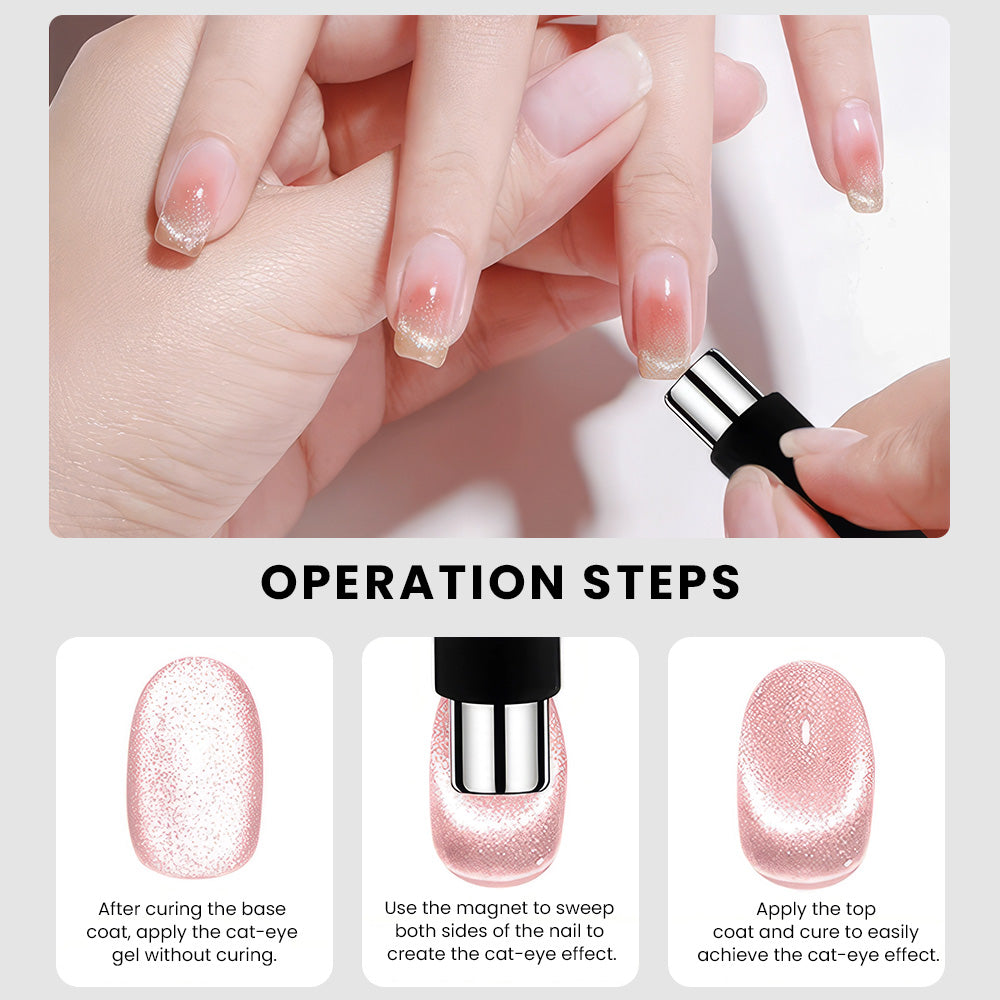 OPERATION STEPS

After curing the base coat, apply the cat-eye gel without curing.

Use the magnet to sweep both sides of the nail to create the cat-eye effect.

Apply the top coat and cure to easily achieve the cat-eye effect.