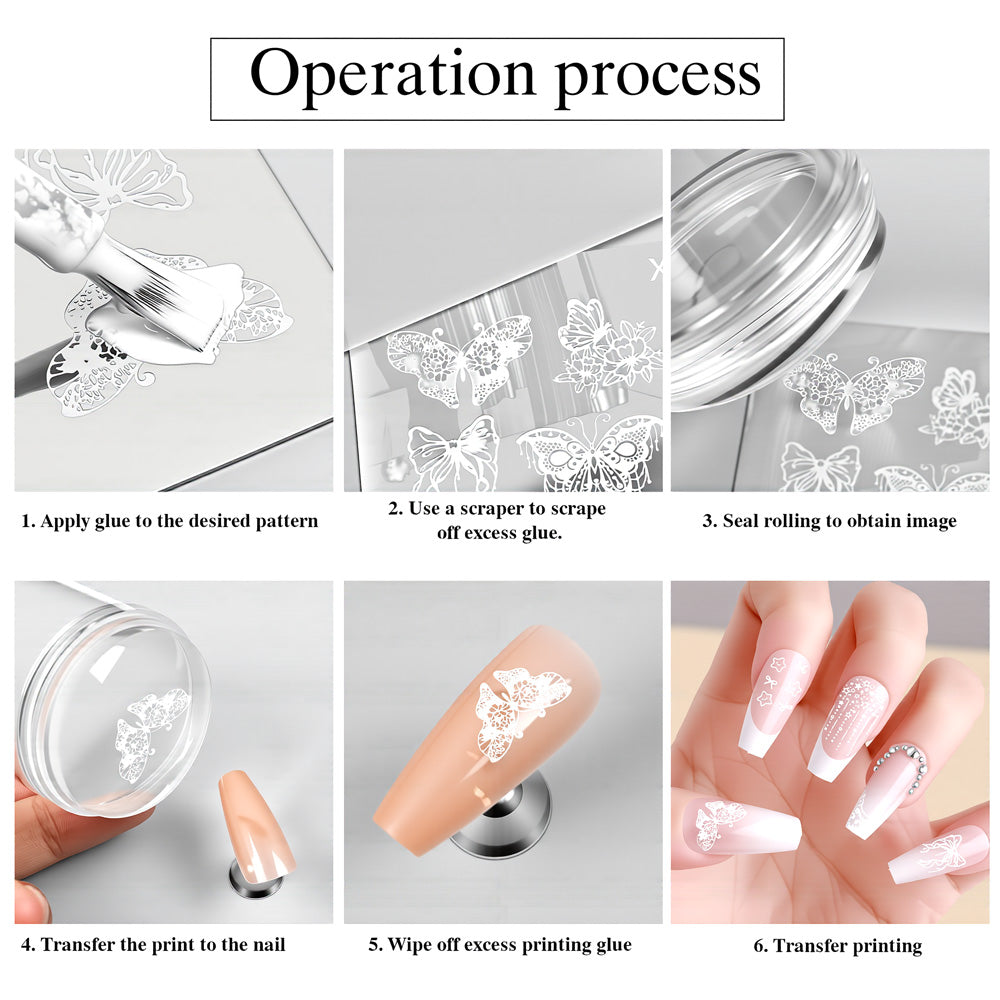 Operation process

1. Apply glue to the desired pattern

2. Use a scraper to scrape off excess glue.

3. Seal rolling to obtain image

4. Transfer the print to the nail

5. Wipe off excess printing glue

6. Transfer printing