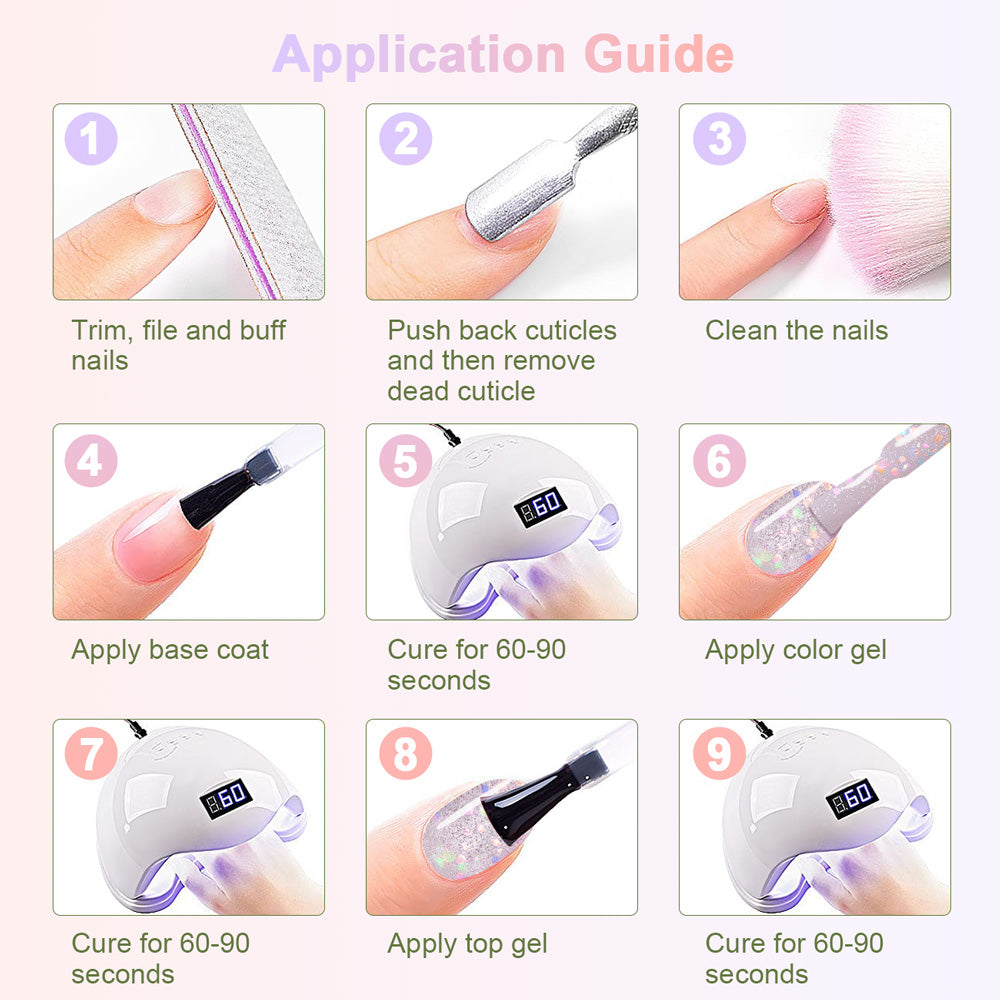 Application Guide

1

Trim, file and buff nails

2

Push back cuticles and then remove dead cuticle

3

Clean the nails

4

Apply base coat

5

60

Cure for 60-90 seconds

6

Apply color gel

7

60

Cure for 60-90 seconds

8

Apply top gel

9

60

Cure for 60-90 seconds