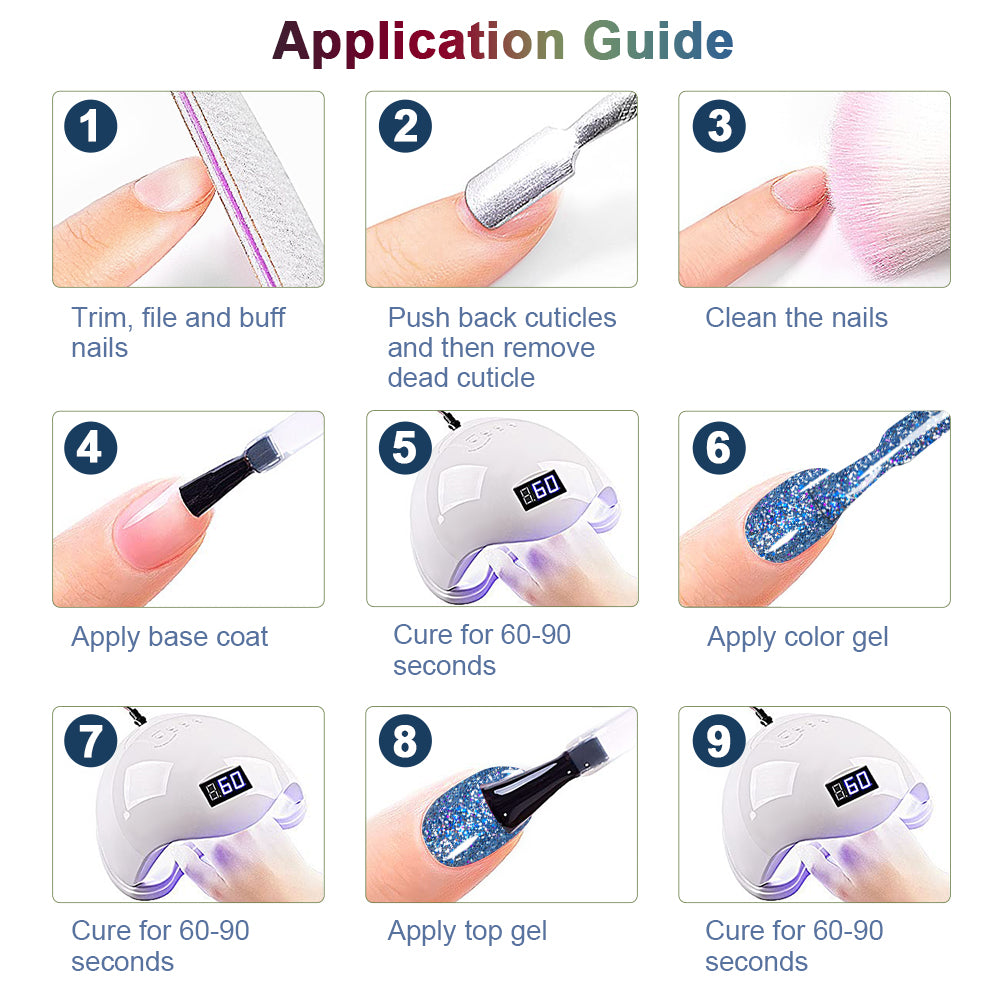 Application Guide

1

Trim, file and buff nails

2

Push back cuticles and then remove dead cuticle

3

Clean the nails

4

Apply base coat

5

60

Cure for 60-90 seconds

6

Apply color gel

7

60

Cure for 60-90 seconds

8

Apply top gel

9

60

Cure for 60-90 seconds