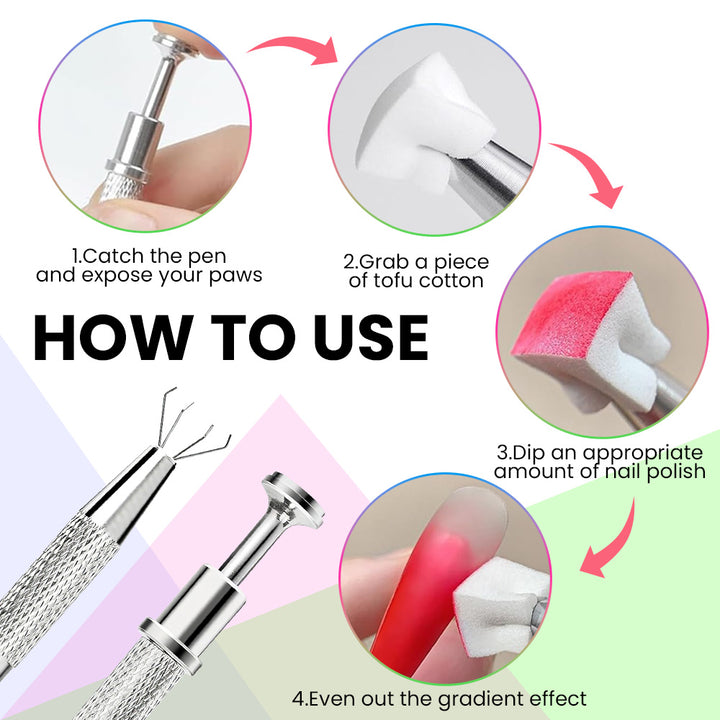 1.Catch the pen and expose your paws

2.Grab a piece of tofu cotton

HOW TO USE

3.Dip an appropriate amount of nail polish

4.Even out the gradient effect