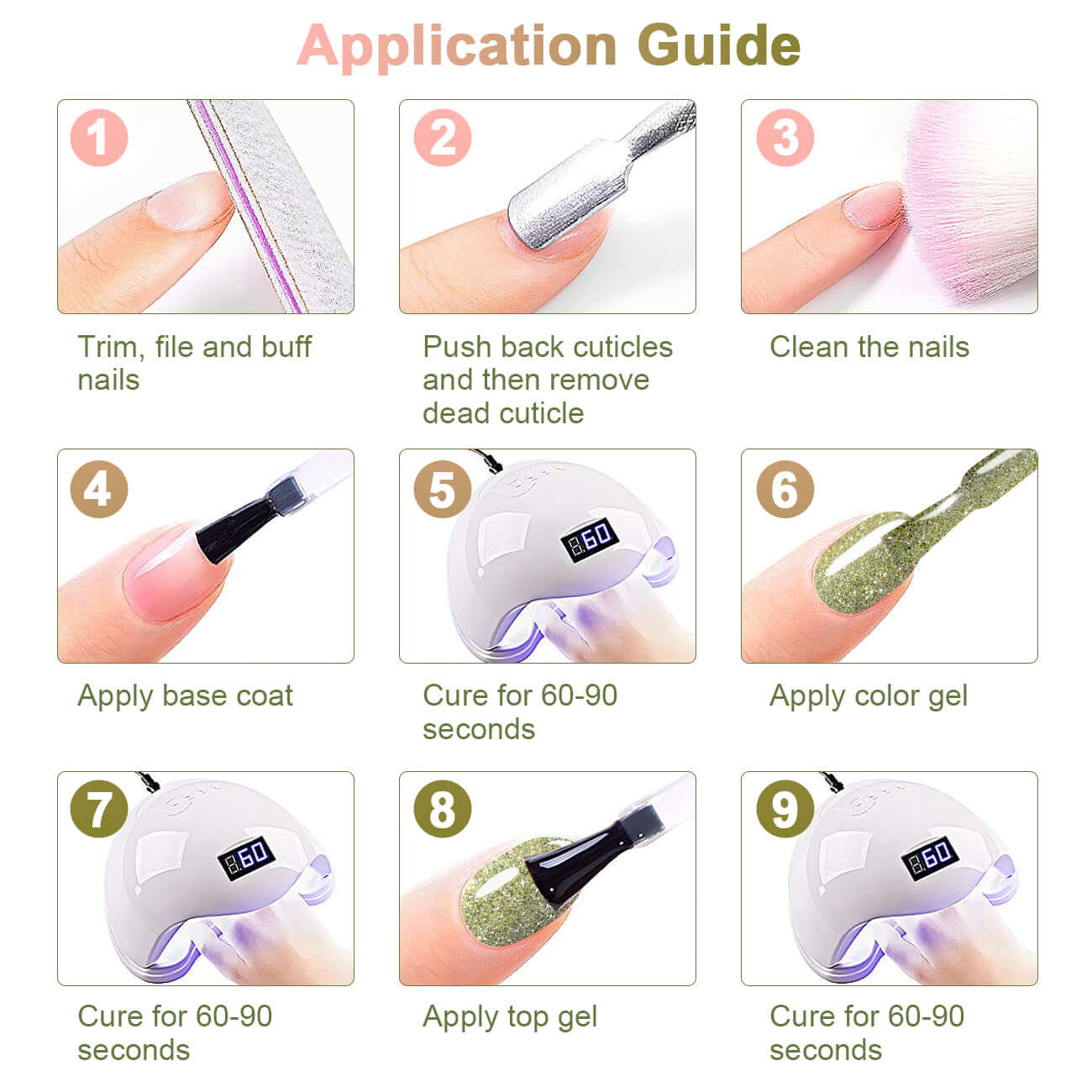 Application Guide

1

Trim, file and buff nails

2

Push back cuticles and then remove dead cuticle

3

Clean the nails

4

Apply base coat

5

60

Cure for 60-90 seconds

6

Apply color gel

7

60

Cure for 60-90 seconds

8

Apply top gel

9

60

Cure for 60-90 seconds