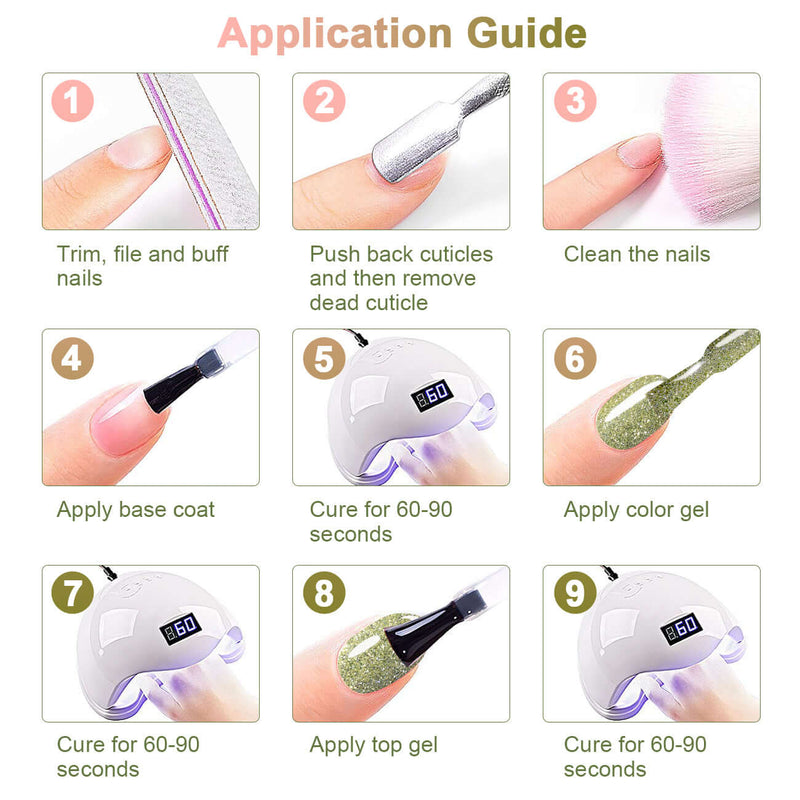 Application Guide

1
Trim, file and buff nails

2
Push back cuticles and then remove dead cuticle

3
Clean the nails

4
Apply base coat

5
60
Cure for 60-90 seconds

6
Apply color gel

7
60
Cure for 60-90 seconds

8
Apply top gel

9
60
Cure for 60-90 seconds