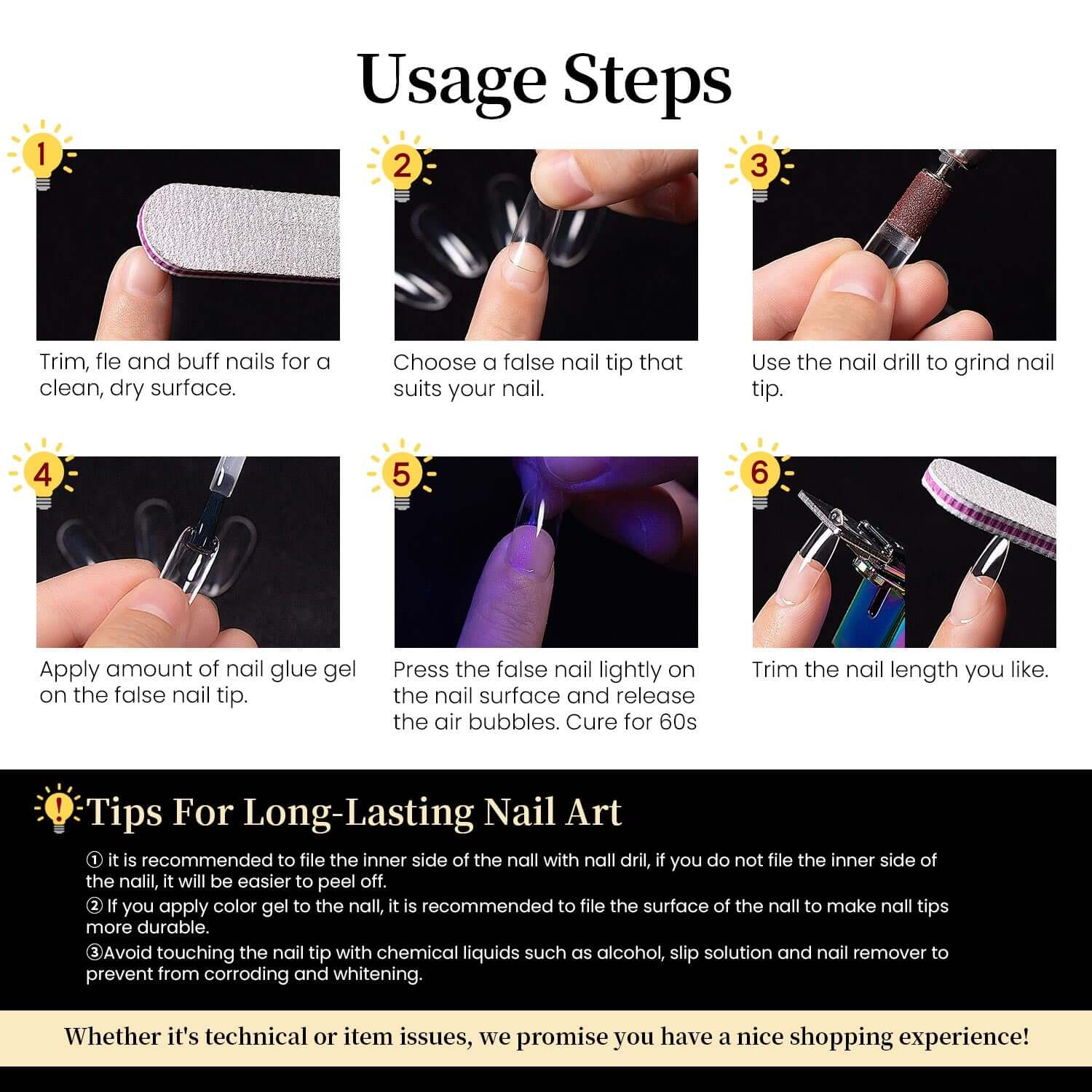 Usage Steps

1

Trim, fle and buff nails for a clean, dry surface.

2

Choose a false nail tip that suits your nail.

3

Use the nail drill to grind nail tip.

4

Apply amount of nail glue gel on the false nail tip.

5

Press the false nail lightly on the nail surface and release the air bubbles. Cure for 60s

6

Trim the nail length you like.

Tips For Long-Lasting Nail Art

① it is recommended to file the inner side of the nall with nall dril, if you do not file the inner side of the nalil, it will be easier to peel off.
② If you apply color gel to the nall, it is recommended to file the surface of the nall to make nall tips more durable.
③Avoid touching the nail tip with chemical liquids such as alcohol, slip solution and nail remover to prevent from corroding and whitening.

Whether it's technical or item issues, we promise you have a nice shopping experience!