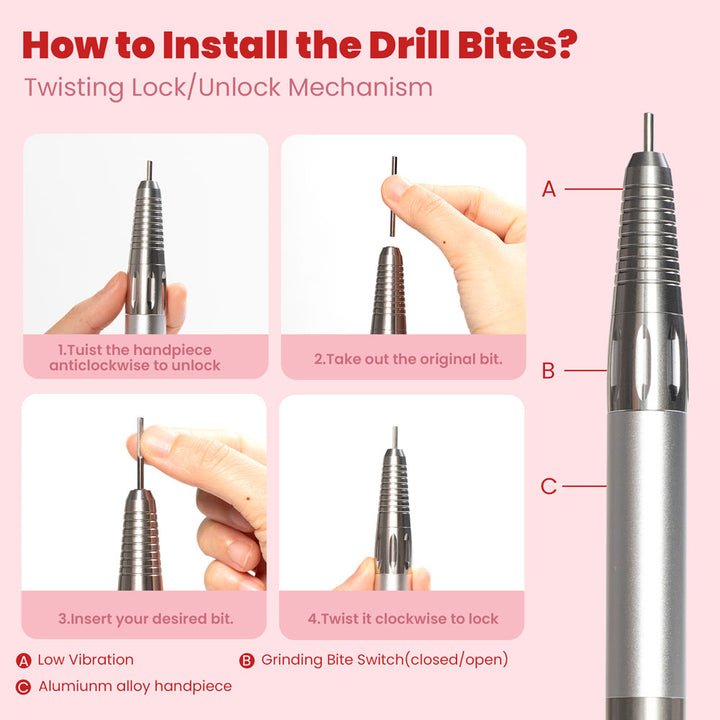 How to Install the Drill Bites?

Twisting Lock/Unlock Mechanism

1.Tuist the handpiece anticlockwise to unlock

2.Take out the original bit.

3.Insert your desired bit.

4.Twist it clockwise to lock

A

B

C

A Low Vibration

B Grinding Bite Switch(closed/open)

C Alumiunm alloy handpiece