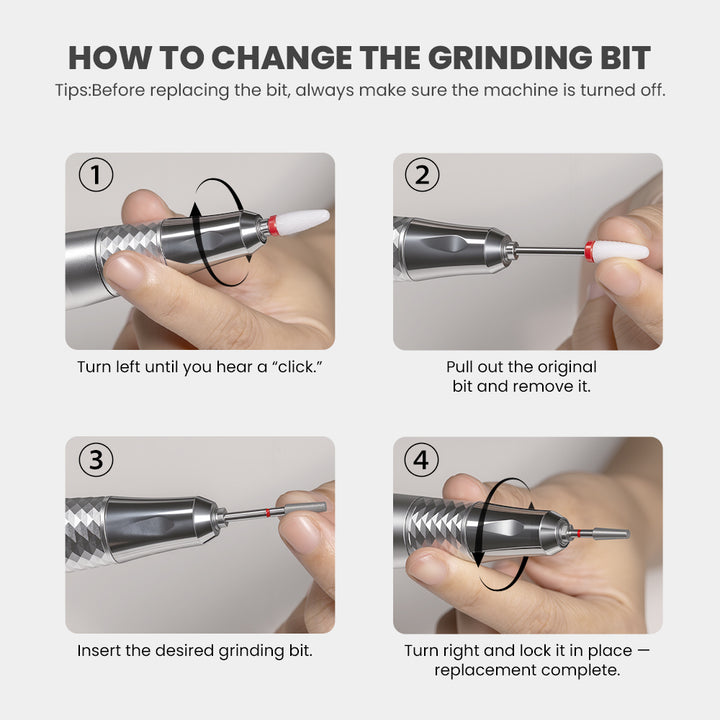 HOW TO CHANGE THE GRINDING BIT

Tips:Before replacing the bit, always make sure the machine is turned off.

①

Turn left until you hear a “click.”

②

Pull out the original bit and remove it.

③

Insert the desired grinding bit.

④

Turn right and lock it in place — replacement complete.