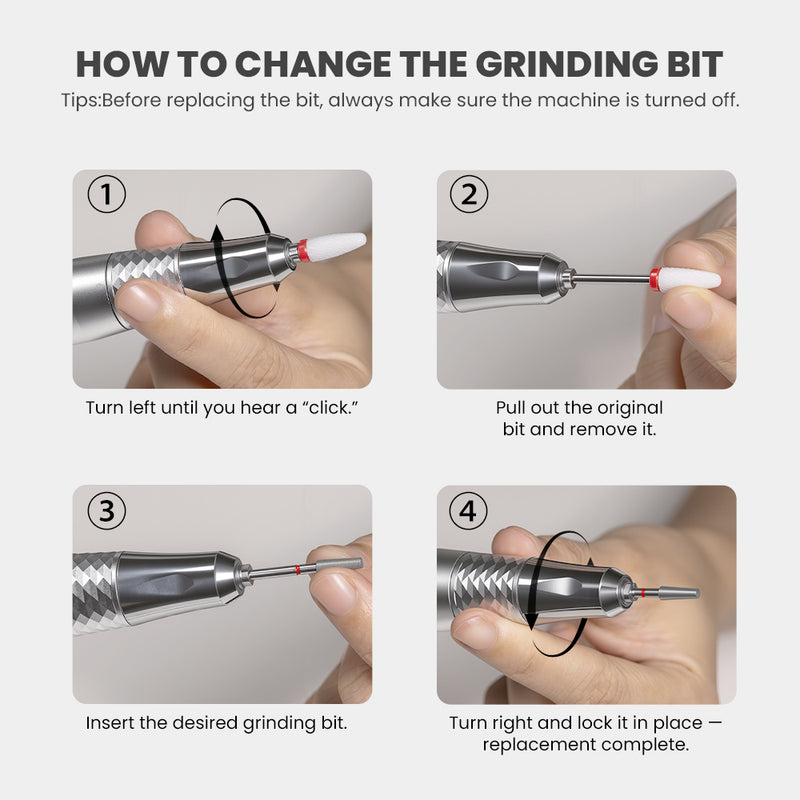 HOW TO CHANGE THE GRINDING BIT

Tips:Before replacing the bit, always make sure the machine is turned off.

①

Turn left until you hear a “click.”

②

Pull out the original bit and remove it.

③

Insert the desired grinding bit.

④

Turn right and lock it in place — replacement complete.