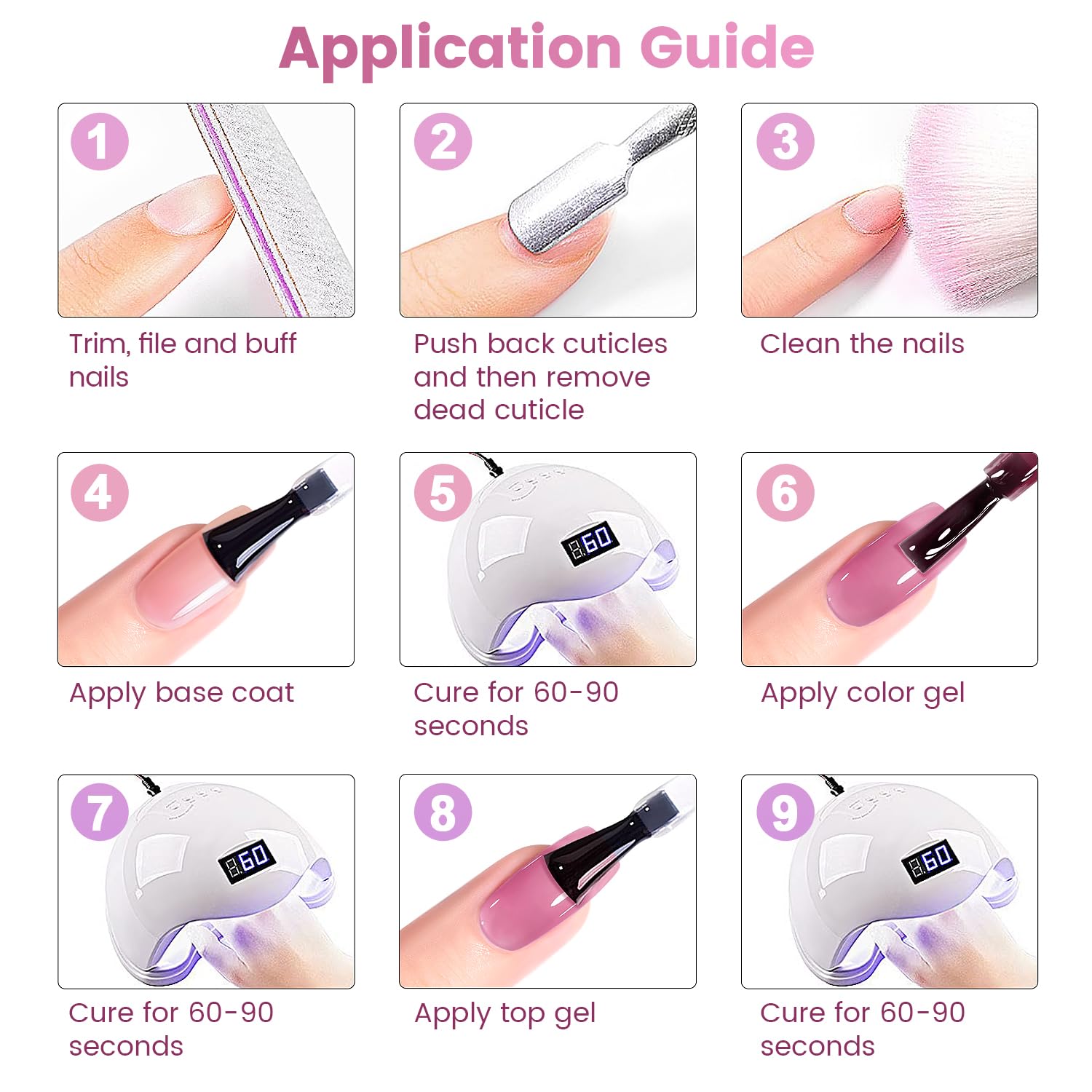 Application Guide

1

Trim, file and buff nails

2

Push back cuticles and then remove dead cuticle

3

Clean the nails

4

Apply base coat

5

60

Cure for 60-90 seconds

6

Apply color gel

7

60

Cure for 60-90 seconds

8

Apply top gel

9

60

Cure for 60-90 seconds