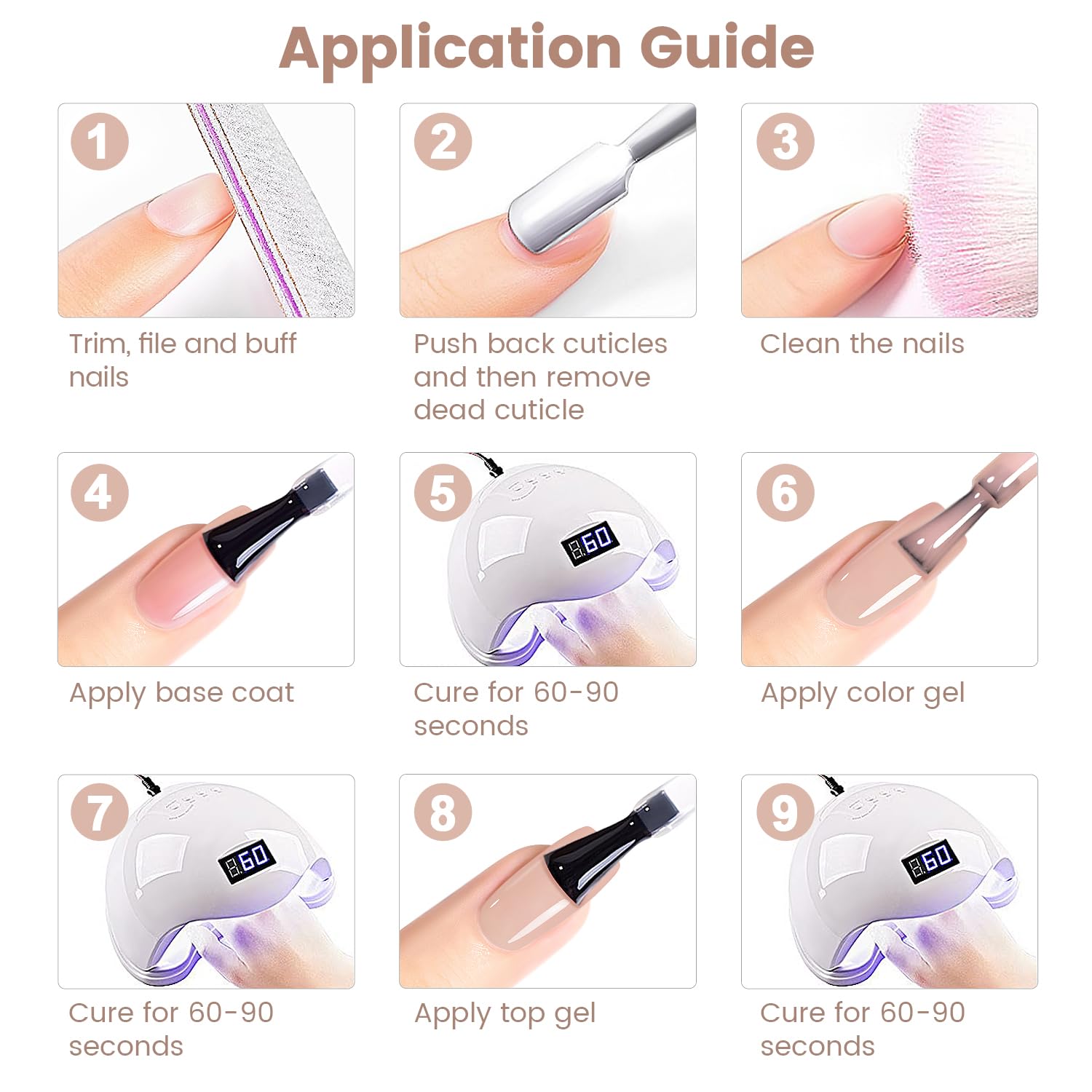 Application Guide

1
Trim, file and buff nails

2
Push back cuticles and then remove dead cuticle

3
Clean the nails

4
Apply base coat

5
60
Cure for 60-90 seconds

6
Apply color gel

7
60
Cure for 60-90 seconds

8
Apply top gel

9
60
Cure for 60-90 seconds