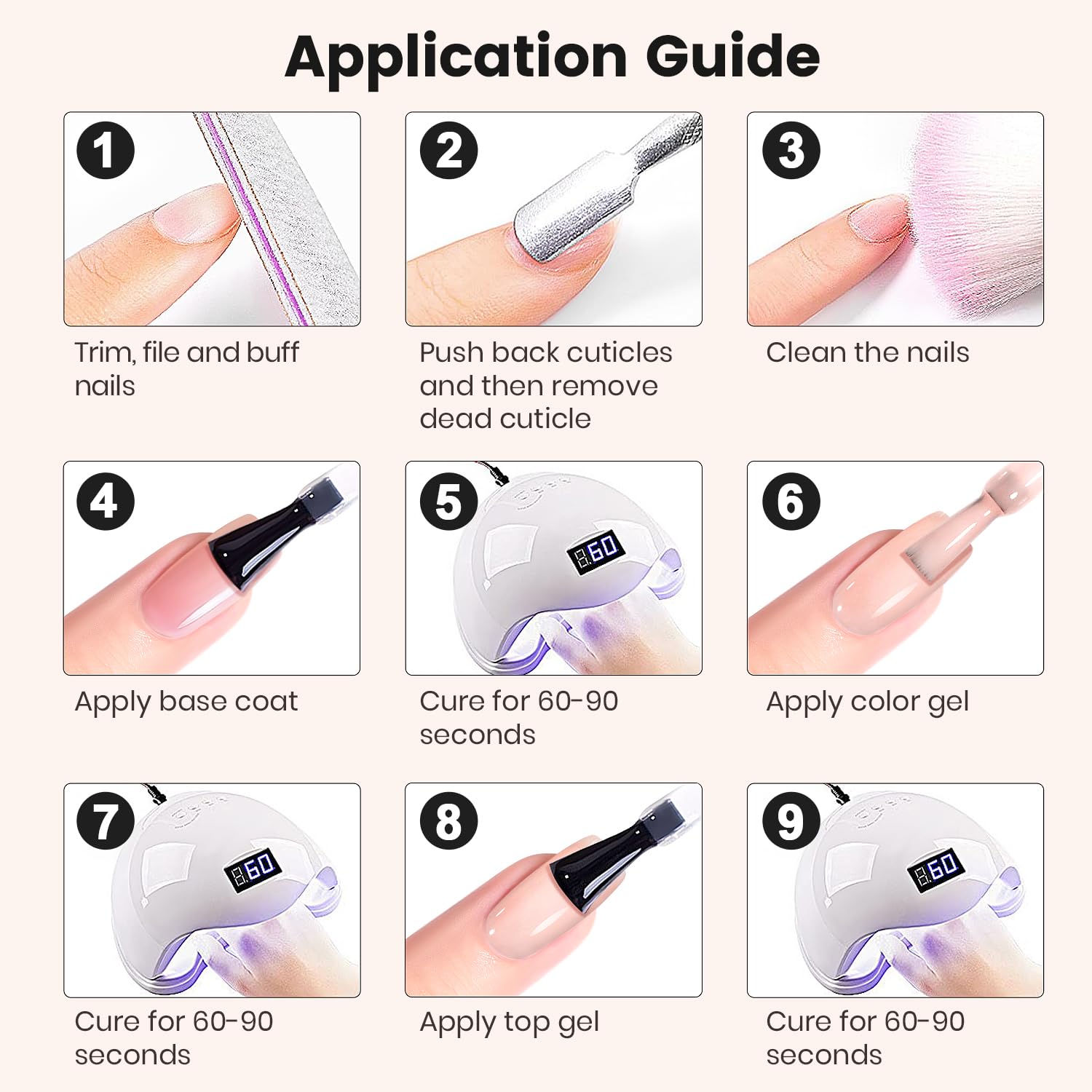 Application Guide

1

Trim, file and buff nails

2

Push back cuticles and then remove dead cuticle

3

Clean the nails

4

Apply base coat

5

60

Cure for 60-90 seconds

6

Apply color gel

7

60

Cure for 60-90 seconds

8

Apply top gel

9

60

Cure for 60-90 seconds