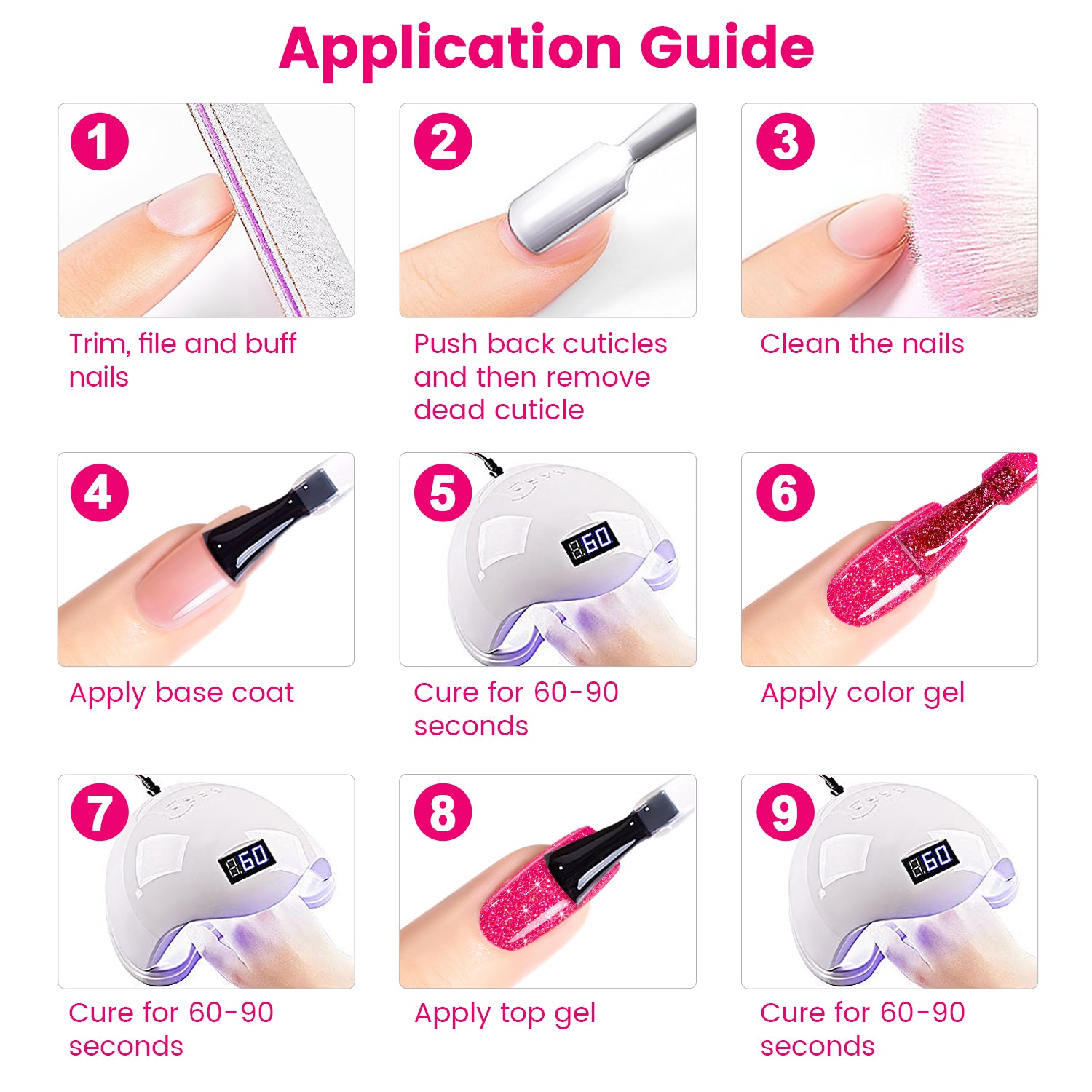 Application Guide

1

Trim, file and buff nails

2

Push back cuticles and then remove dead cuticle

3

Clean the nails

4

Apply base coat

5

60

Cure for 60-90 seconds

6

Apply color gel

7

60

Cure for 60-90 seconds

8

Apply top gel

9

60

Cure for 60-90 seconds