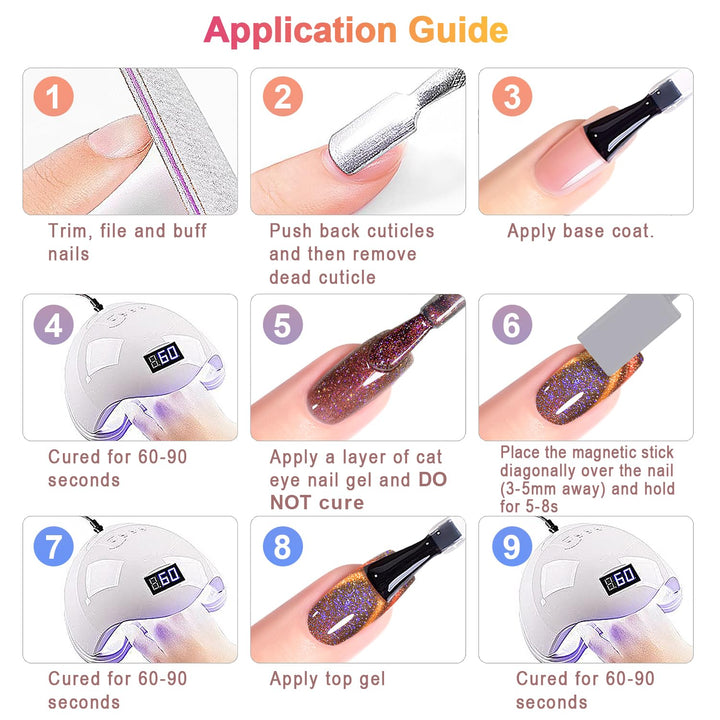 Application Guide

1

Trim, file and buff nails

2

Push back cuticles and then remove dead cuticle

3

Apply base coat.

4

60

Cured for 60-90 seconds

5

Apply a layer of cat eye nail gel and DO NOT cure

6

Place the magnetic stick diagonally over the nail (3-5mm away) and hold for 5-8s

7

60

Cured for 60-90 seconds

8

Apply top gel

9

60

Cured for 60-90 seconds