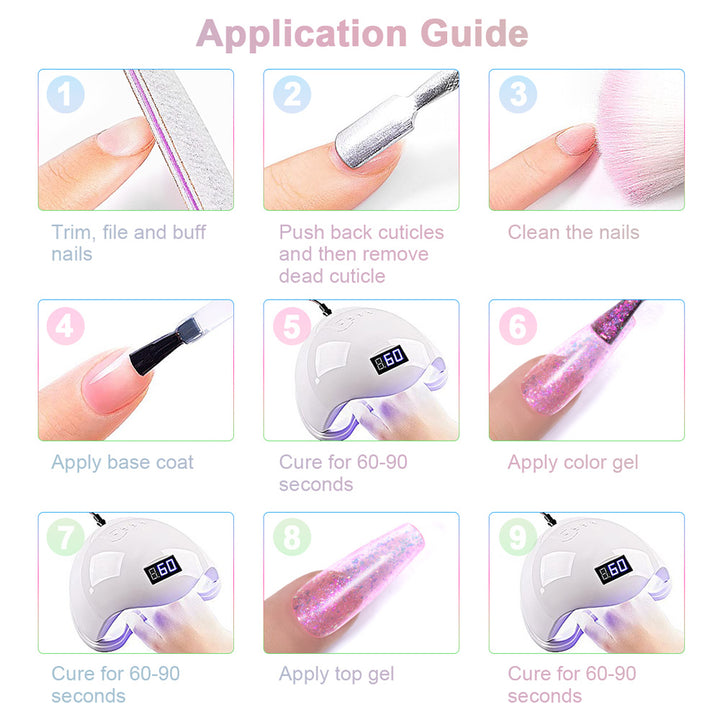 Application Guide

1

Trim, file and buff nails

2

Push back cuticles and then remove dead cuticle

3

Clean the nails

4

Apply base coat

5

60

Cure for 60-90 seconds

6

Apply color gel

7

60

Cure for 60-90 seconds

8

Apply top gel

9

60

Cure for 60-90 seconds