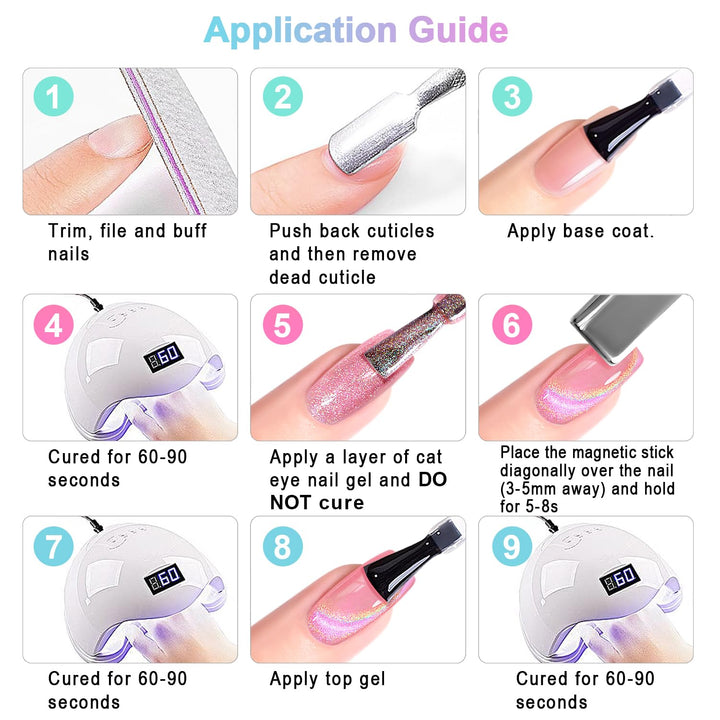 Application Guide

1

Trim, file and buff nails

2

Push back cuticles and then remove dead cuticle

3

Apply base coat.

4

60

Cured for 60-90 seconds

5

Apply a layer of cat eye nail gel and DO NOT cure

6

Place the magnetic stick diagonally over the nail (3-5mm away) and hold for 5-8s

7

60

Cured for 60-90 seconds

8

Apply top gel

9

60

Cured for 60-90 seconds