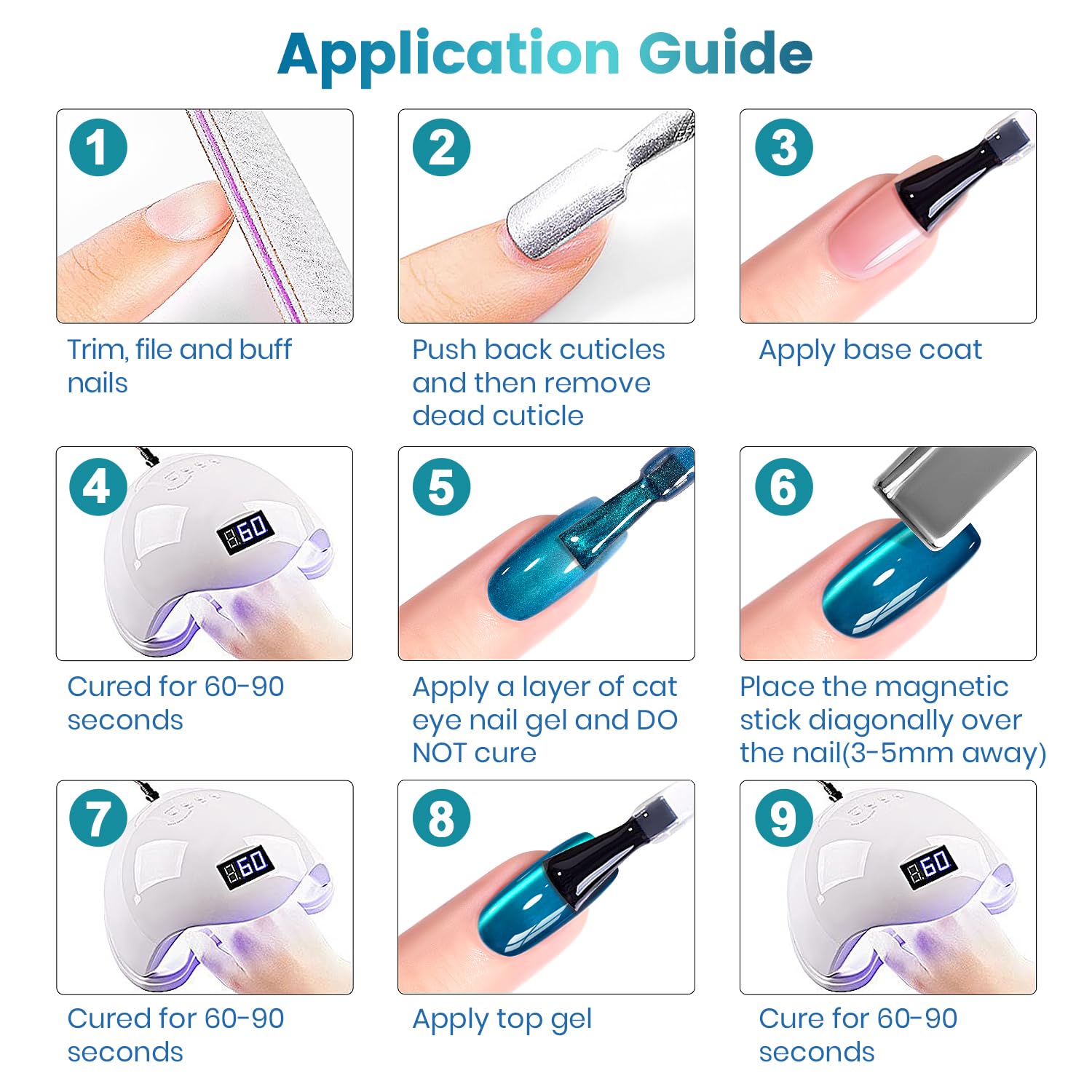 Application Guide

1
Trim, file and buff nails

2
Push back cuticles and then remove dead cuticle

3
Apply base coat

4
60
Cured for 60-90 seconds

5
Apply a layer of cat eye nail gel and DO NOT cure

6
Place the magnetic stick diagonally over the nail(3-5mm away)

7
60
Cured for 60-90 seconds

8
Apply top gel

9
60
Cure for 60-90 seconds