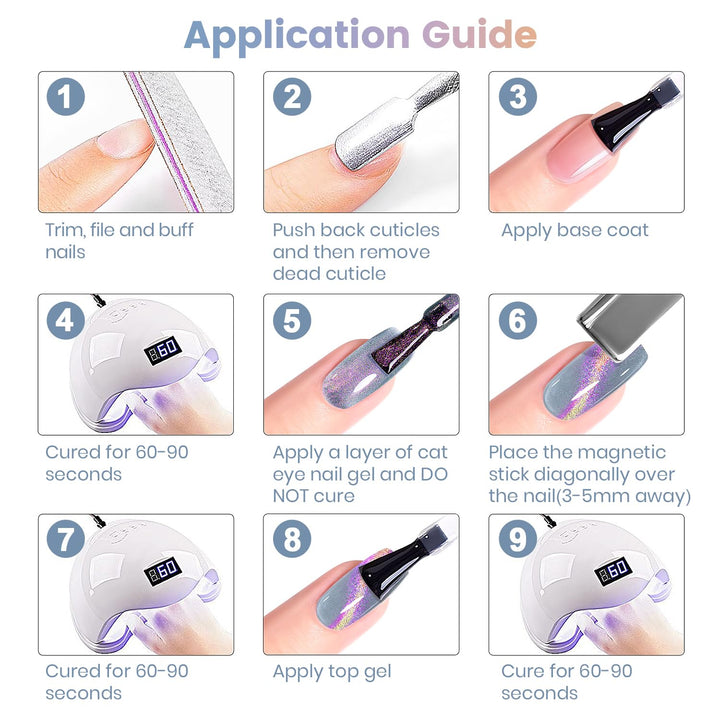 Application Guide

1

Trim, file and buff nails

2

Push back cuticles and then remove dead cuticle

3

Apply base coat

4

60

Cured for 60-90 seconds

5

Apply a layer of cat eye nail gel and DO NOT cure

6

Place the magnetic stick diagonally over the nail(3-5mm away)

7

60

Cured for 60-90 seconds

8

Apply top gel

9

60

Cure for 60-90 seconds