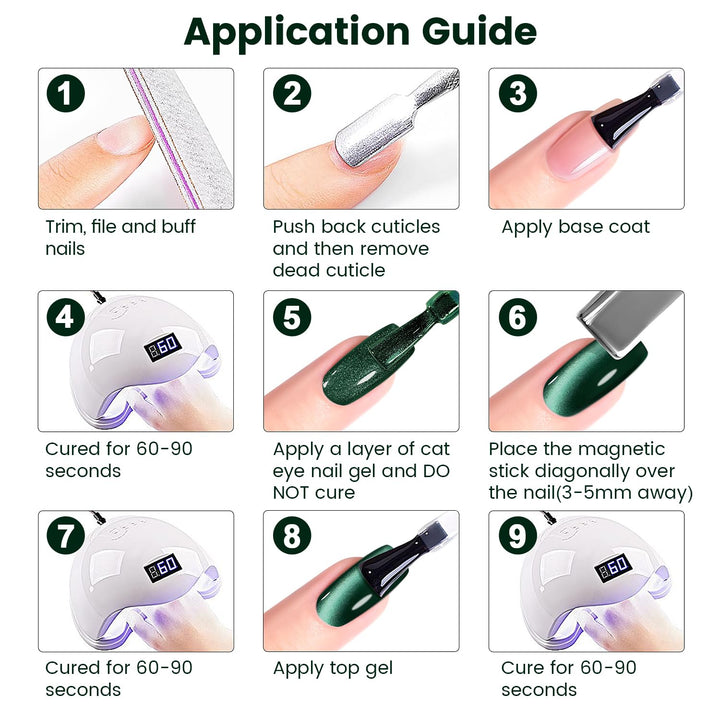 Application Guide

1

Trim, file and buff nails

2

Push back cuticles and then remove dead cuticle

3

Apply base coat

4

60

Cured for 60-90 seconds

5

Apply a layer of cat eye nail gel and DO NOT cure

6

Place the magnetic stick diagonally over the nail(3-5mm away)

7

60

Cured for 60-90 seconds

8

Apply top gel

9

60

Cure for 60-90 seconds