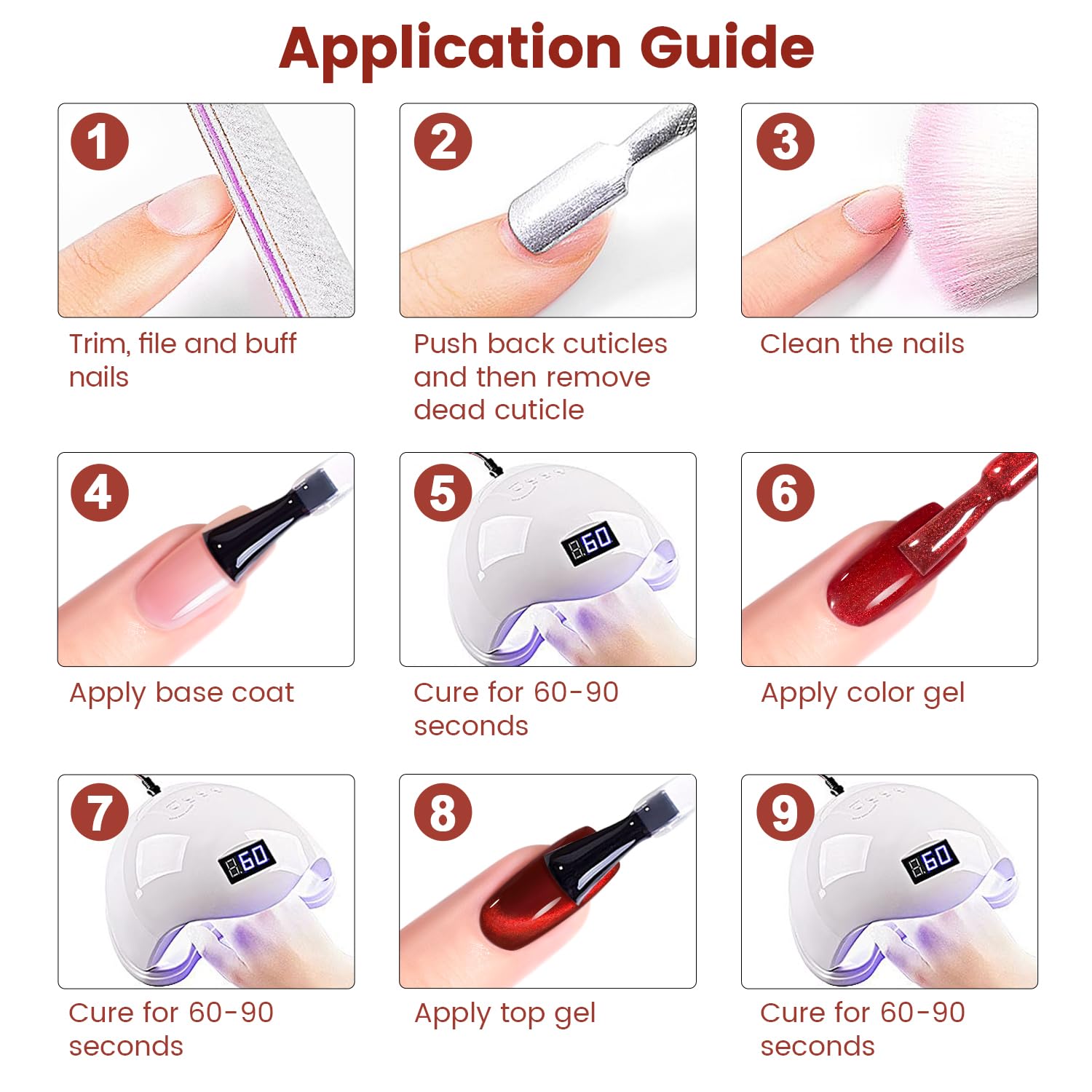 Application Guide

1

Trim, file and buff nails

2

Push back cuticles and then remove dead cuticle

3

Clean the nails

4

Apply base coat

5

60

Cure for 60-90 seconds

6

Apply color gel

7

60

Cure for 60-90 seconds

8

Apply top gel

9

60

Cure for 60-90 seconds