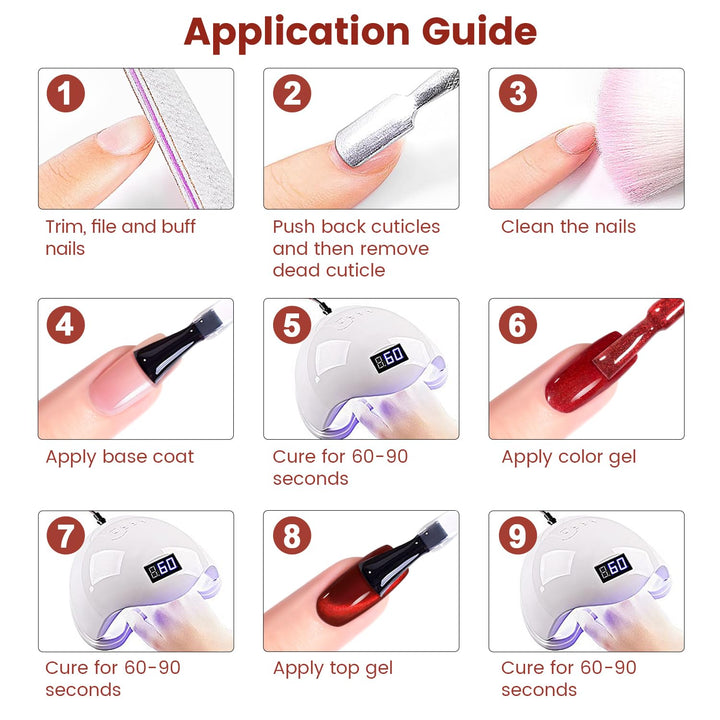 Application Guide

1

Trim, file and buff nails

2

Push back cuticles and then remove dead cuticle

3

Clean the nails

4

Apply base coat

5

60

Cure for 60-90 seconds

6

Apply color gel

7

60

Cure for 60-90 seconds

8

Apply top gel

9

60

Cure for 60-90 seconds