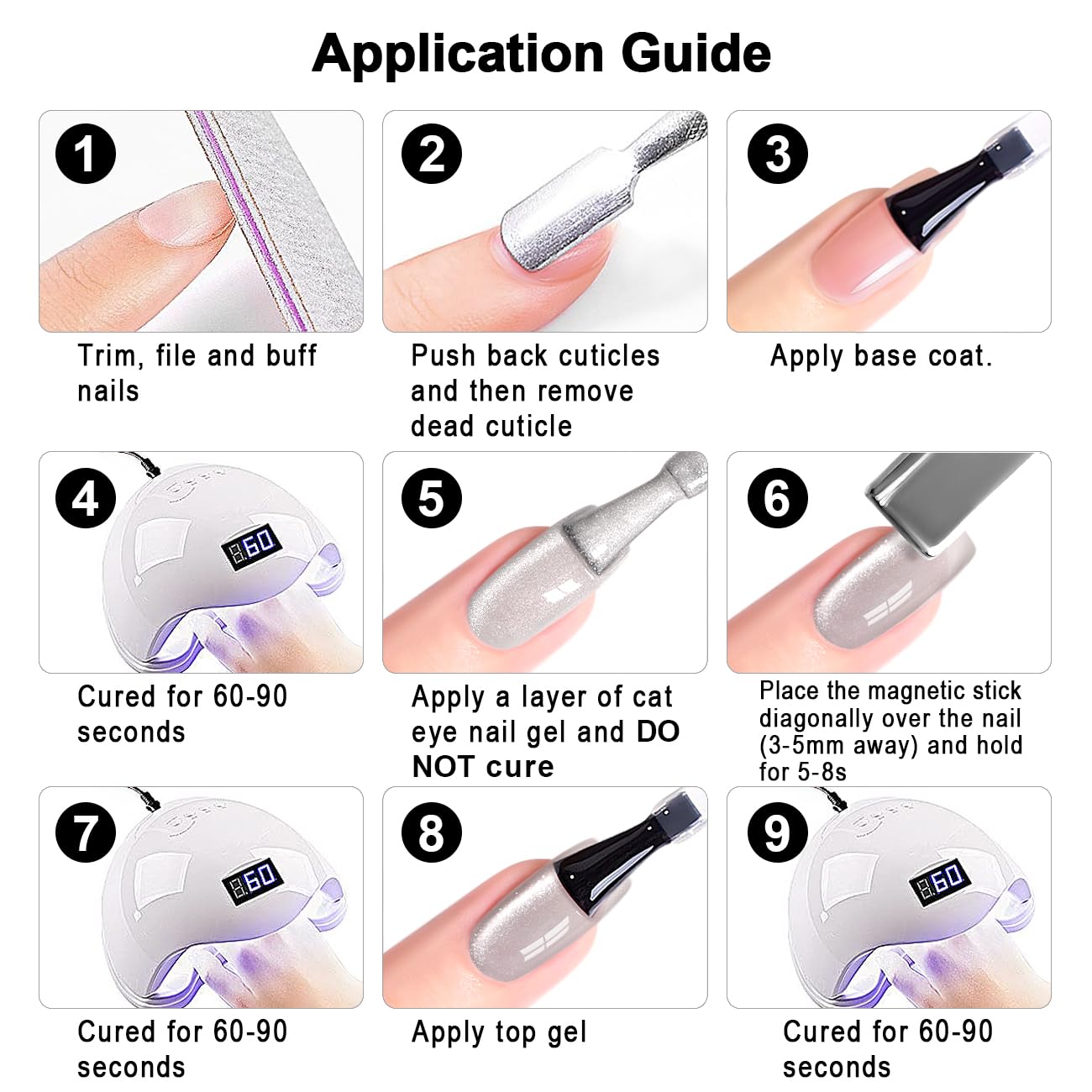 Application Guide

1

Trim, file and buff nails

2

Push back cuticles and then remove dead cuticle

3

Apply base coat.

4

60

Cured for 60-90 seconds

5

Apply a layer of cat eye nail gel and DO NOT cure

6

Place the magnetic stick diagonally over the nail (3-5mm away) and hold for 5-8s

7

60

Cured for 60-90 seconds

8

Apply top gel

9

60

Cured for 60-90 seconds