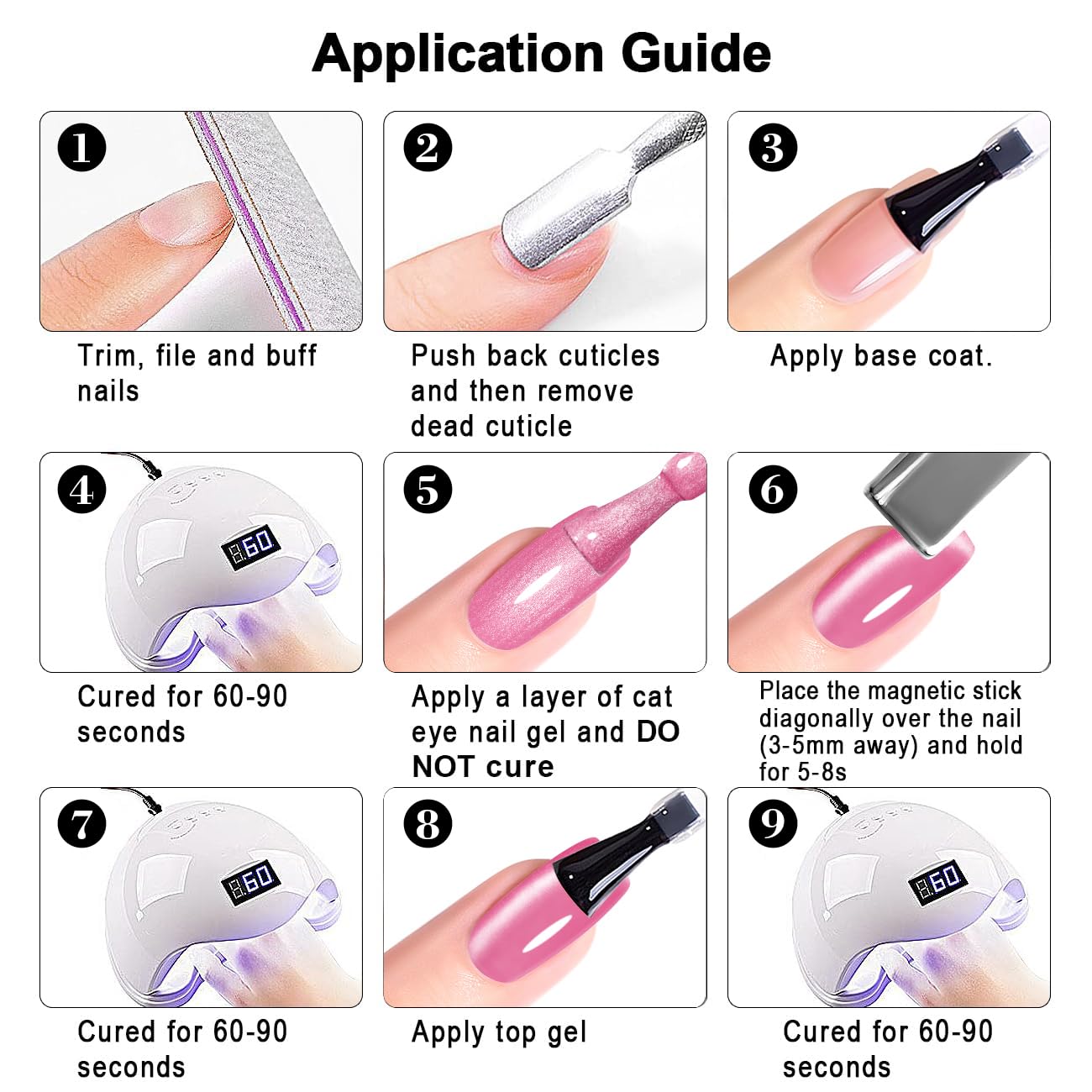 Application Guide

1

Trim, file and buff nails

2

Push back cuticles and then remove dead cuticle

3

Apply base coat.

4

60

Cured for 60-90 seconds

5

Apply a layer of cat eye nail gel and DO NOT cure

6

Place the magnetic stick diagonally over the nail (3-5mm away) and hold for 5-8s

7

60

Cured for 60-90 seconds

8

Apply top gel

9

60

Cured for 60-90 seconds