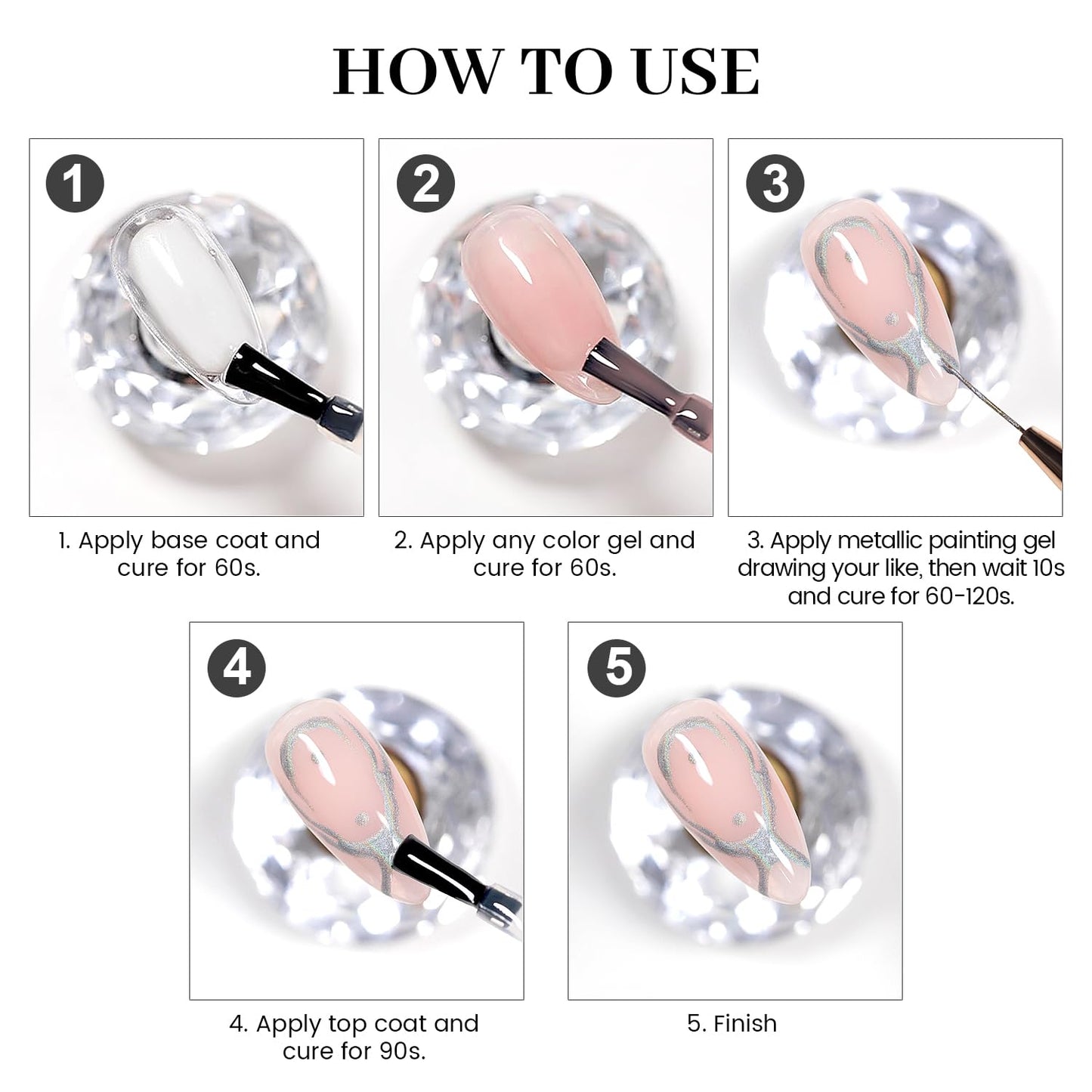 HOW TO USE

1

1. Apply base coat and cure for 60s.

2

2. Apply any color gel and cure for 60s.

3

3. Apply metallic painting gel drawing your like, then wait 10s and cure for 60-120s.

4

4. Apply top coat and cure for 90s.

5

5. Finish