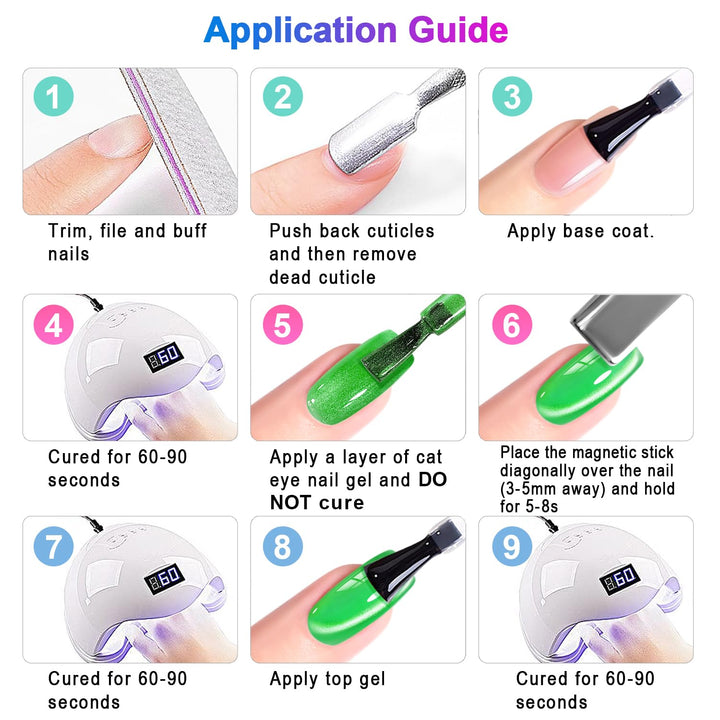 Application Guide

1

Trim, file and buff nails

2

Push back cuticles and then remove dead cuticle

3

Apply base coat.

4

60

Cured for 60-90 seconds

5

Apply a layer of cat eye nail gel and DO NOT cure

6

Place the magnetic stick diagonally over the nail (3-5mm away) and hold for 5-8s

7

60

Cured for 60-90 seconds

8

Apply top gel

9

60

Cured for 60-90 seconds