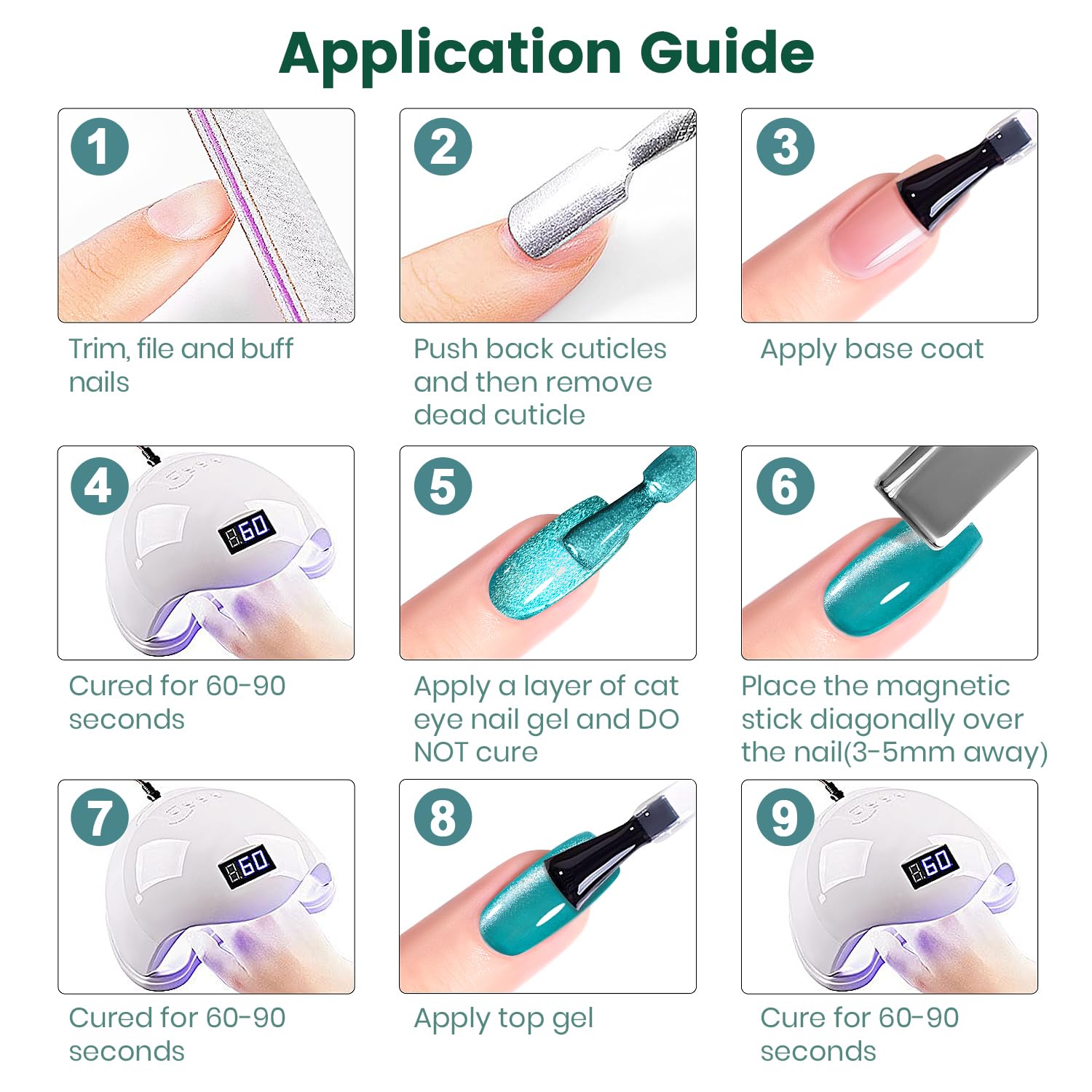 Application Guide

1
Trim, file and buff nails

2
Push back cuticles and then remove dead cuticle

3
Apply base coat

4
60
Cured for 60-90 seconds

5
Apply a layer of cat eye nail gel and DO NOT cure

6
Place the magnetic stick diagonally over the nail(3-5mm away)

7
60
Cured for 60-90 seconds

8
Apply top gel

9
60
Cure for 60-90 seconds