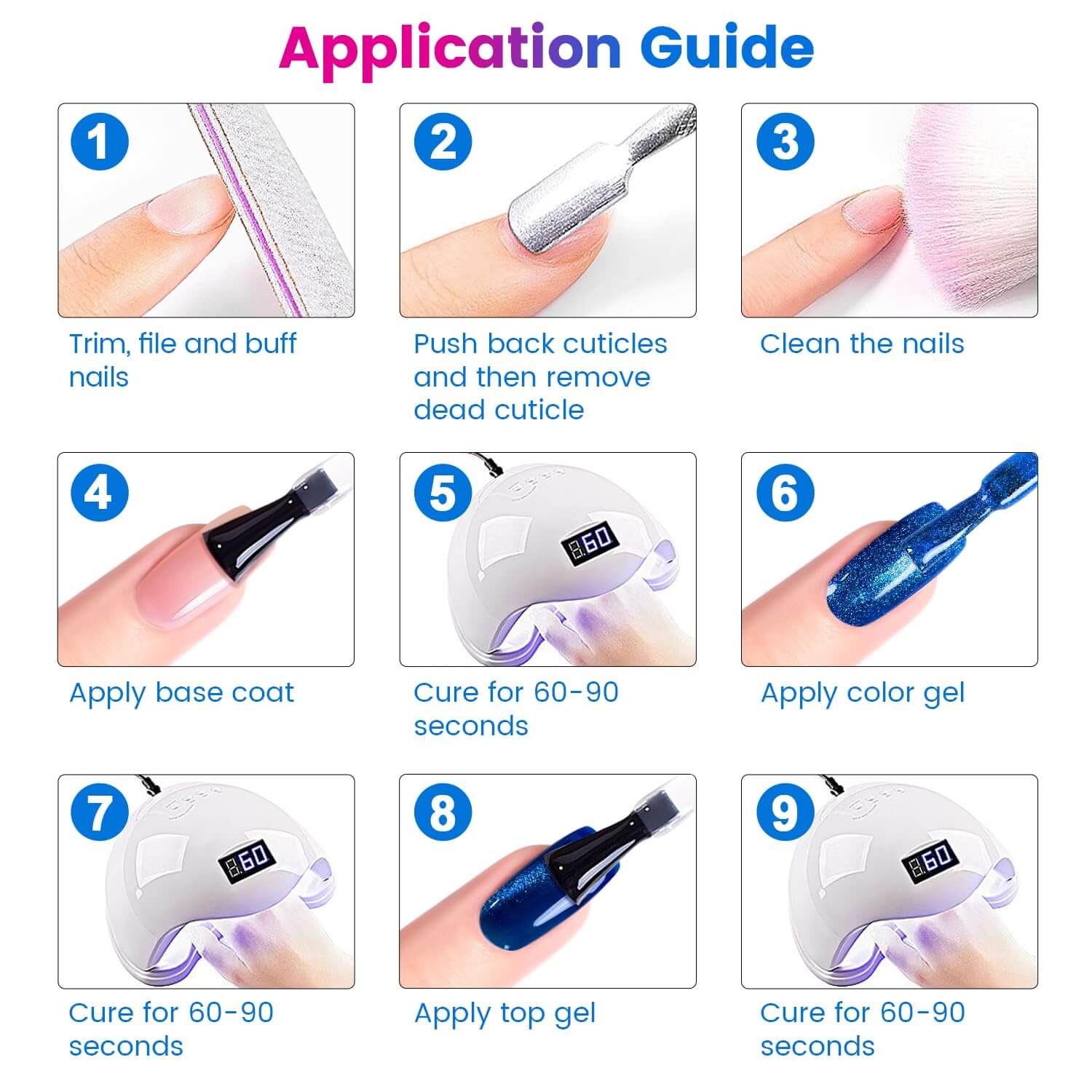 Application Guide

1

Trim, file and buff nails

2

Push back cuticles and then remove dead cuticle

3

Clean the nails

4

Apply base coat

5

60

Cure for 60-90 seconds

6

Apply color gel

7

60

Cure for 60-90 seconds

8

Apply top gel

9

60

Cure for 60-90 seconds