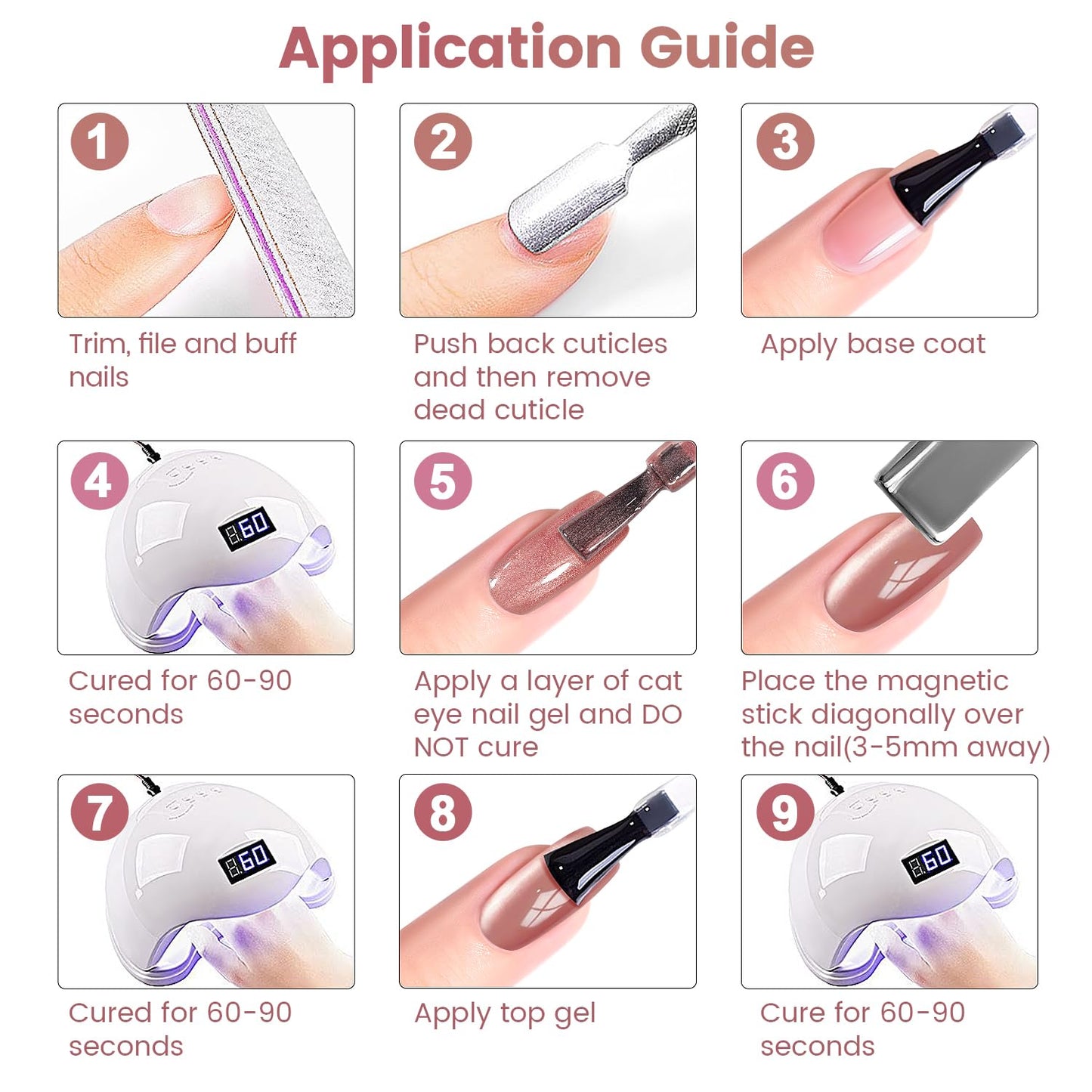 Application Guide

1

Trim, file and buff nails

2

Push back cuticles and then remove dead cuticle

3

Apply base coat

4

60

Cured for 60-90 seconds

5

Apply a layer of cat eye nail gel and DO NOT cure

6

Place the magnetic stick diagonally over the nail(3-5mm away)

7

60

Cured for 60-90 seconds

8

Apply top gel

9

60

Cure for 60-90 seconds