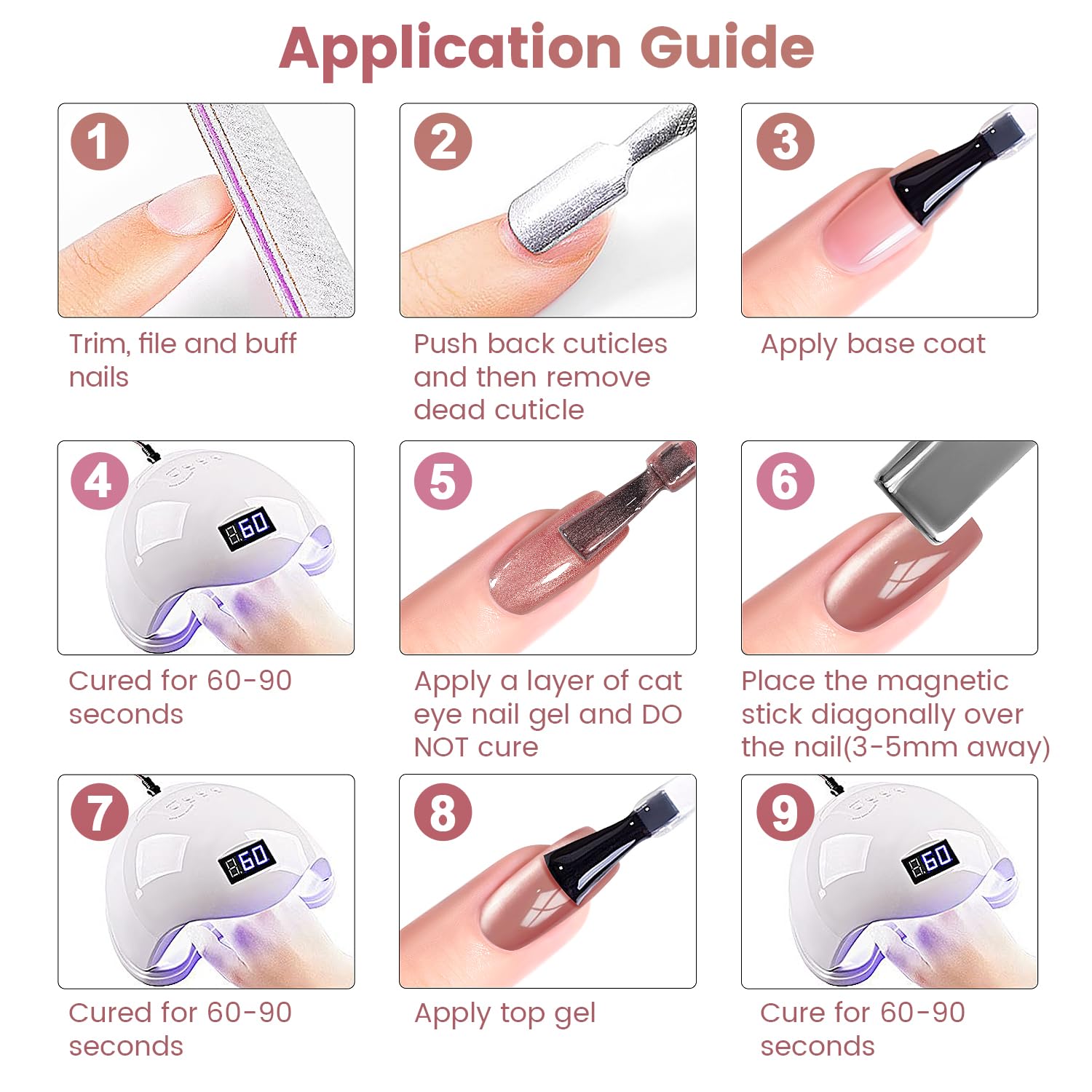 Application Guide

1

Trim, file and buff nails

2

Push back cuticles and then remove dead cuticle

3

Apply base coat

4

60

Cured for 60-90 seconds

5

Apply a layer of cat eye nail gel and DO NOT cure

6

Place the magnetic stick diagonally over the nail(3-5mm away)

7

60

Cured for 60-90 seconds

8

Apply top gel

9

60

Cure for 60-90 seconds