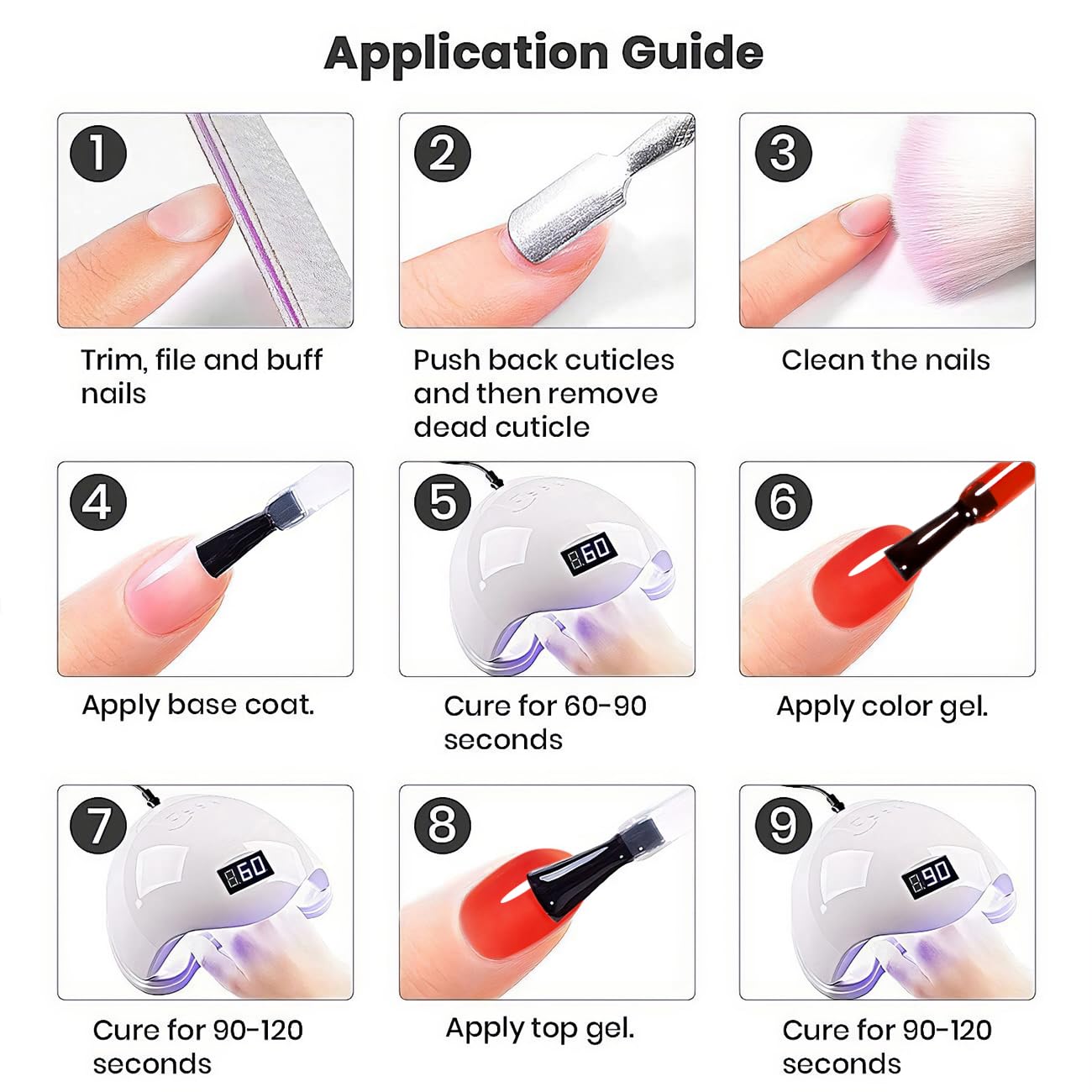 Application Guide

1
Trim, file and buff nails

2
Push back cuticles and then remove dead cuticle

3
Clean the nails

4
Apply base coat.

5
60
Cure for 60-90 seconds

6
Apply color gel.

7
60
Cure for 90-120 seconds

8
Apply top gel.

9
90
Cure for 90-120 seconds