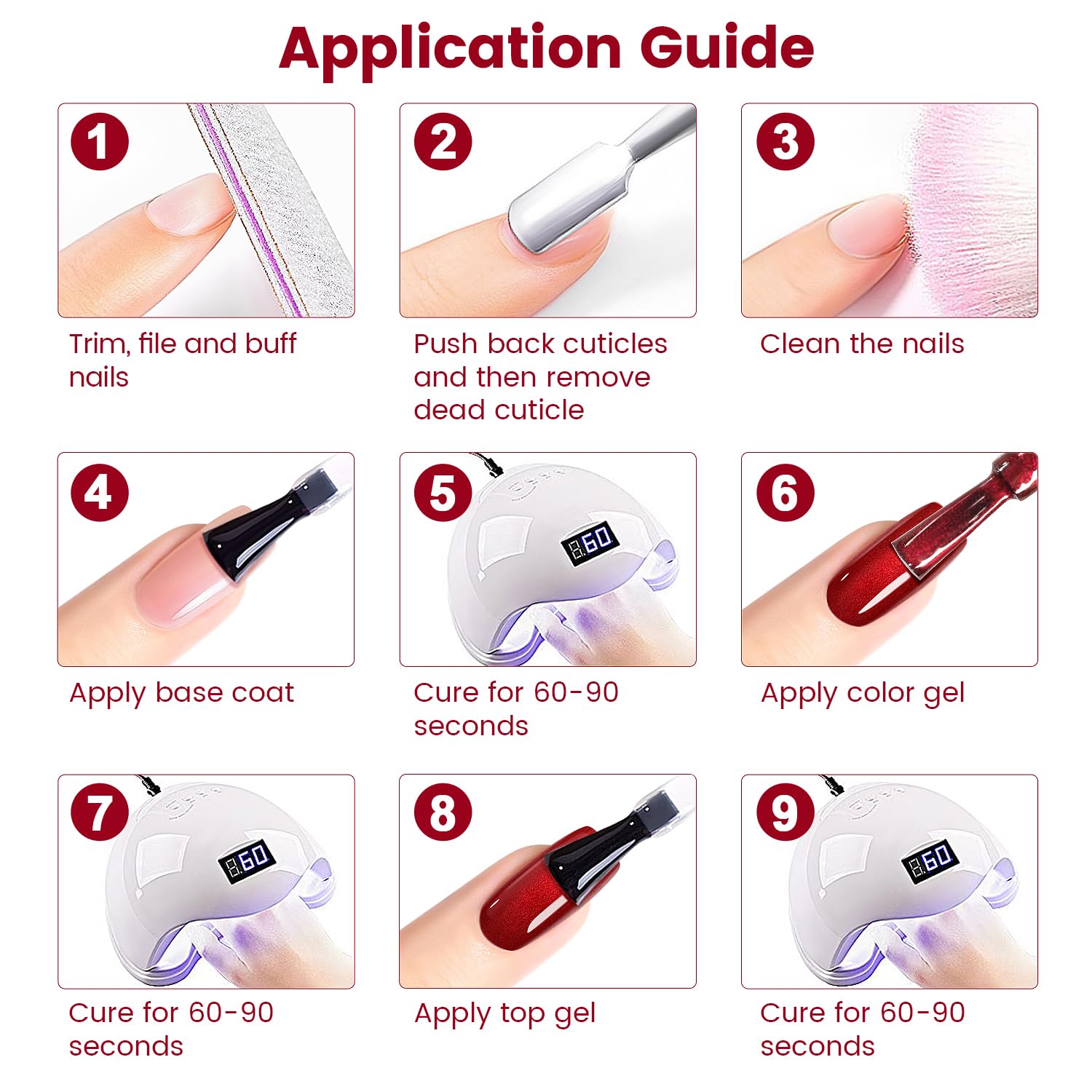 Application Guide

1
Trim, file and buff nails

2
Push back cuticles and then remove dead cuticle

3
Clean the nails

4
Apply base coat

5
60
Cure for 60-90 seconds

6
Apply color gel

7
60
Cure for 60-90 seconds

8
Apply top gel

9
60
Cure for 60-90 seconds