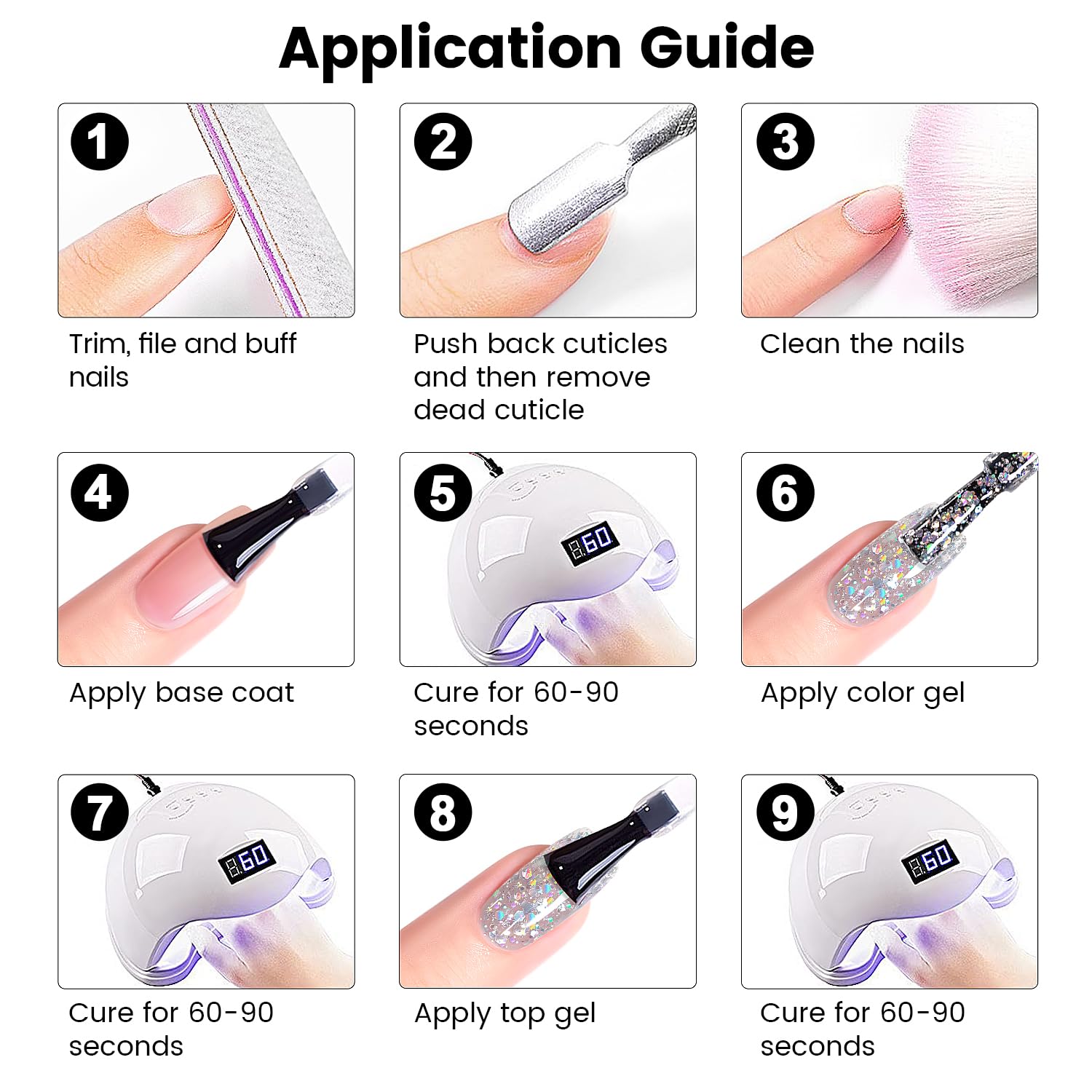 Application Guide

1

Trim, file and buff nails

2

Push back cuticles and then remove dead cuticle

3

Clean the nails

4

Apply base coat

5

60

Cure for 60-90 seconds

6

Apply color gel

7

60

Cure for 60-90 seconds

8

Apply top gel

9

60

Cure for 60-90 seconds