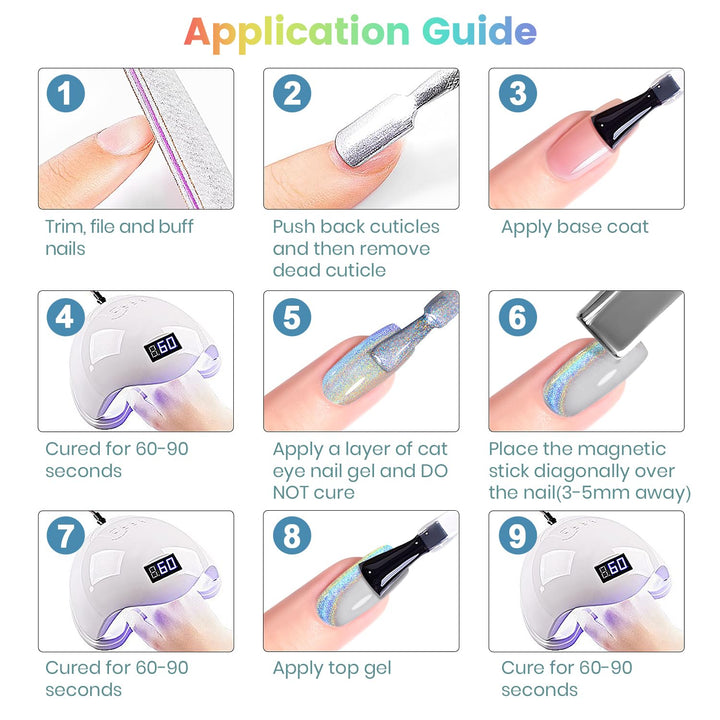 Application Guide

1
Trim, file and buff nails

2
Push back cuticles and then remove dead cuticle

3
Apply base coat

4
60
Cured for 60-90 seconds

5
Apply a layer of cat eye nail gel and DO NOT cure

6
Place the magnetic stick diagonally over the nail(3-5mm away)

7
60
Cured for 60-90 seconds

8
Apply top gel

9
60
Cure for 60-90 seconds