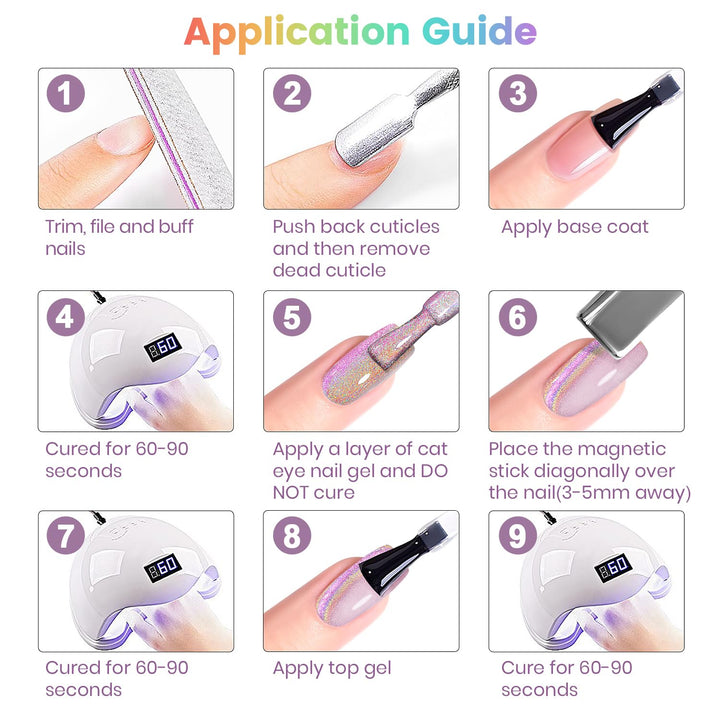 Application Guide

1

Trim, file and buff nails

2

Push back cuticles and then remove dead cuticle

3

Apply base coat

4

60

Cured for 60-90 seconds

5

Apply a layer of cat eye nail gel and DO NOT cure

6

Place the magnetic stick diagonally over the nail(3-5mm away)

7

60

Cured for 60-90 seconds

8

Apply top gel

9

60

Cure for 60-90 seconds