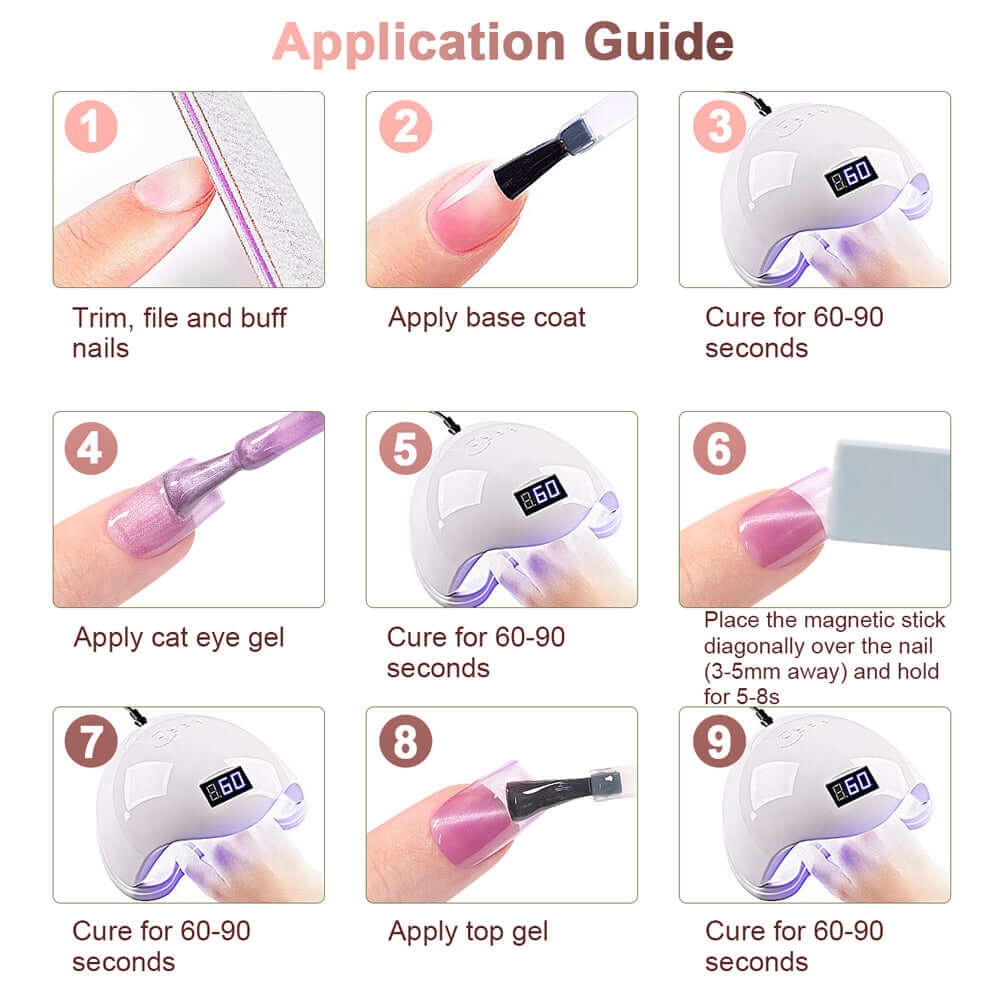 Application Guide

1
Trim, file and buff nails

2
Apply base coat

3
60
Cure for 60-90 seconds

4
Apply cat eye gel

5
60
Cure for 60-90 seconds

6
Place the magnetic stick diagonally over the nail (3-5mm away) and hold for 5-8s

7
60
Cure for 60-90 seconds

8
Apply top gel

9
60
Cure for 60-90 seconds