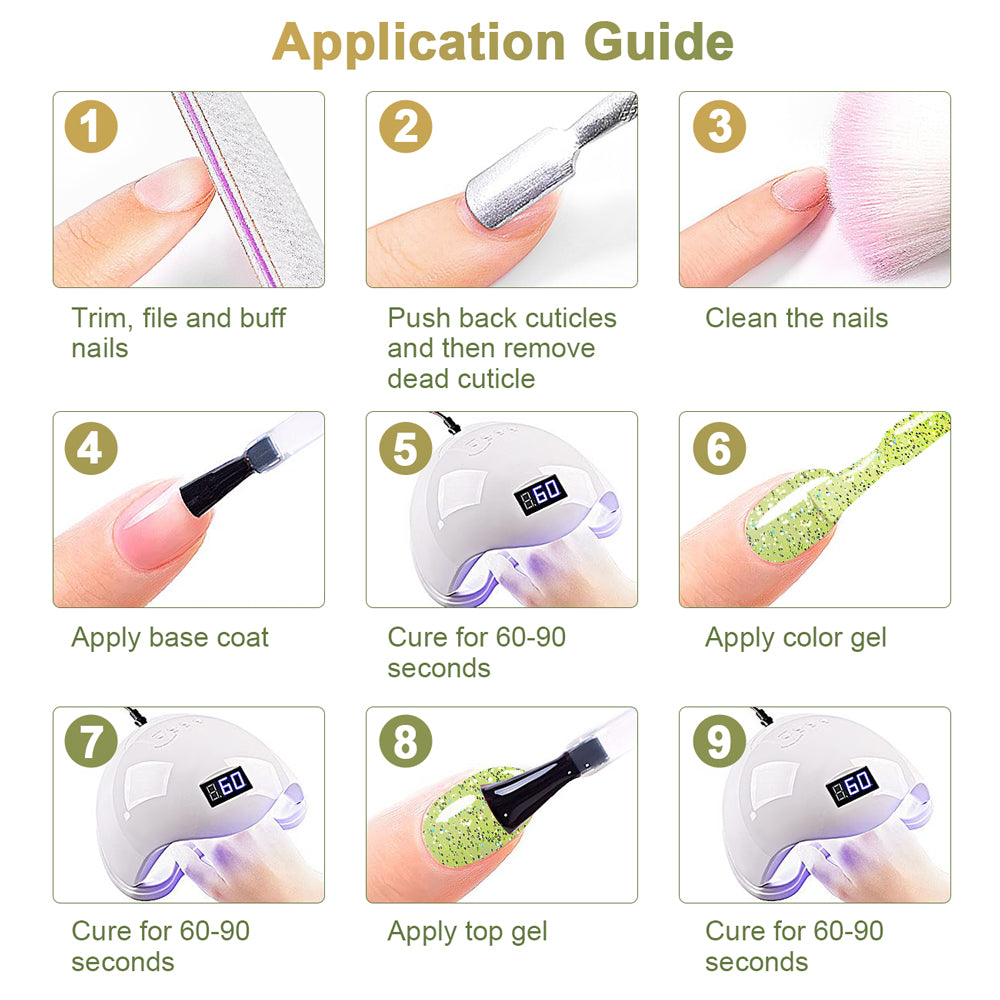 Application Guide

1

Trim, file and buff nails

2

Push back cuticles and then remove dead cuticle

3

Clean the nails

4

Apply base coat

5

60

Cure for 60-90 seconds

6

Apply color gel

7

60

Cure for 60-90 seconds

8

Apply top gel

9

60

Cure for 60-90 seconds