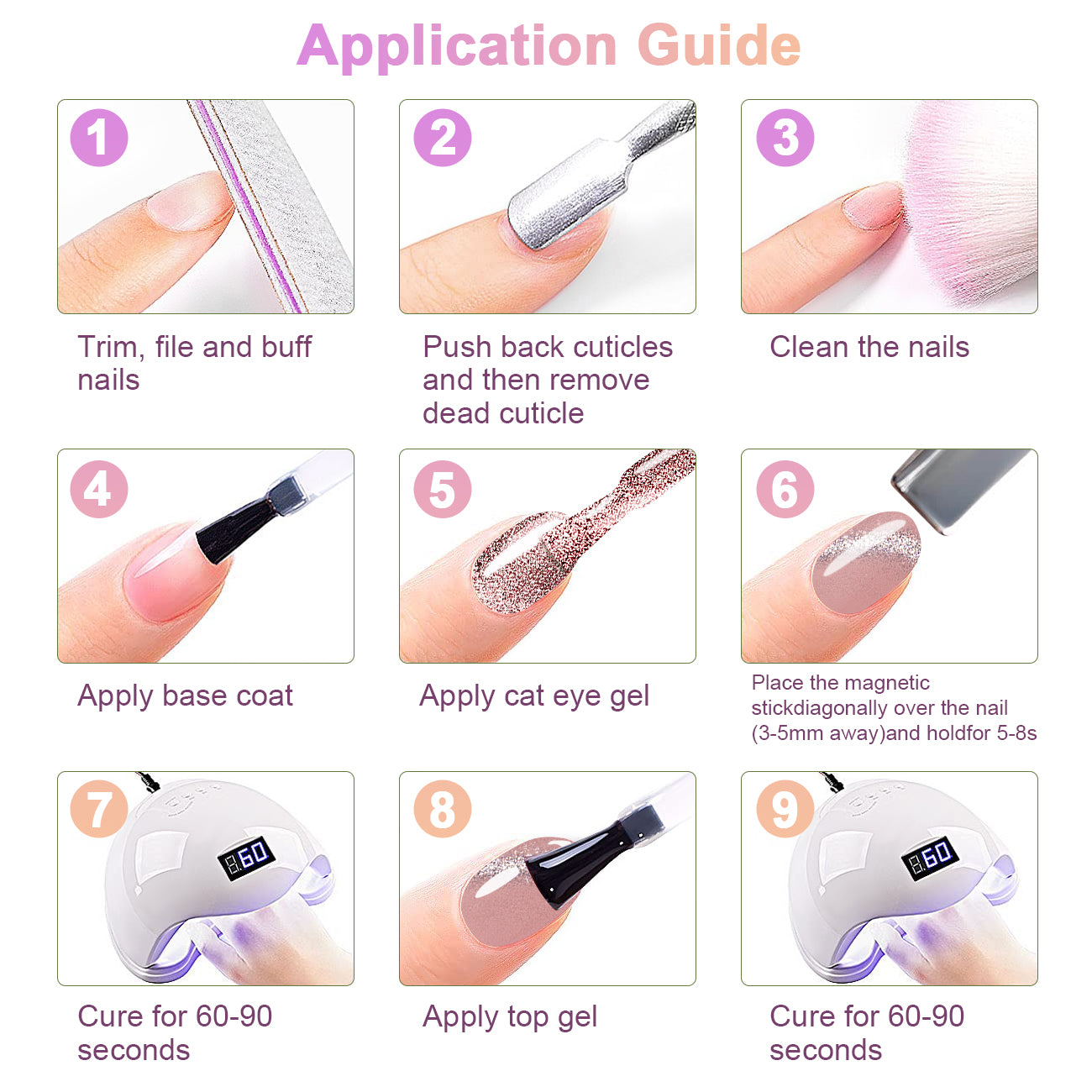 Application Guide

1

Trim, file and buff nails

2

Push back cuticles and then remove dead cuticle

3

Clean the nails

4

Apply base coat

5

Apply cat eye gel

6

Place the magnetic stickdiagonally over the nail (3-5mm away)and holdfor 5-8s

7

60

Cure for 60-90 seconds

8

Apply top gel

9

60

Cure for 60-90 seconds