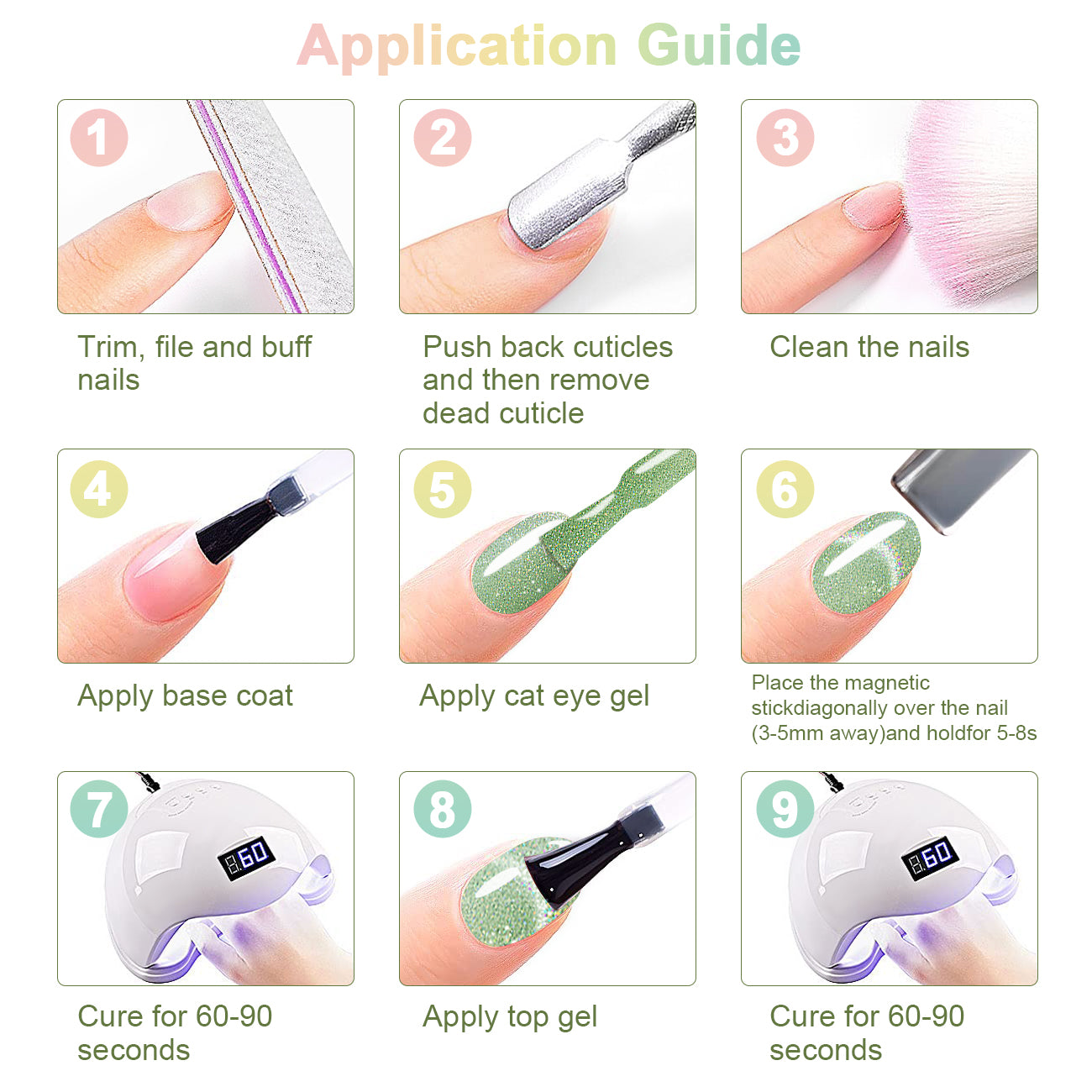 Application Guide

1
Trim, file and buff nails

2
Push back cuticles and then remove dead cuticle

3
Clean the nails

4
Apply base coat

5
Apply cat eye gel

6
Place the magnetic stickdiagonally over the nail (3-5mm away)and holdfor 5-8s

7
60
Cure for 60-90 seconds

8
Apply top gel

9
60
Cure for 60-90 seconds