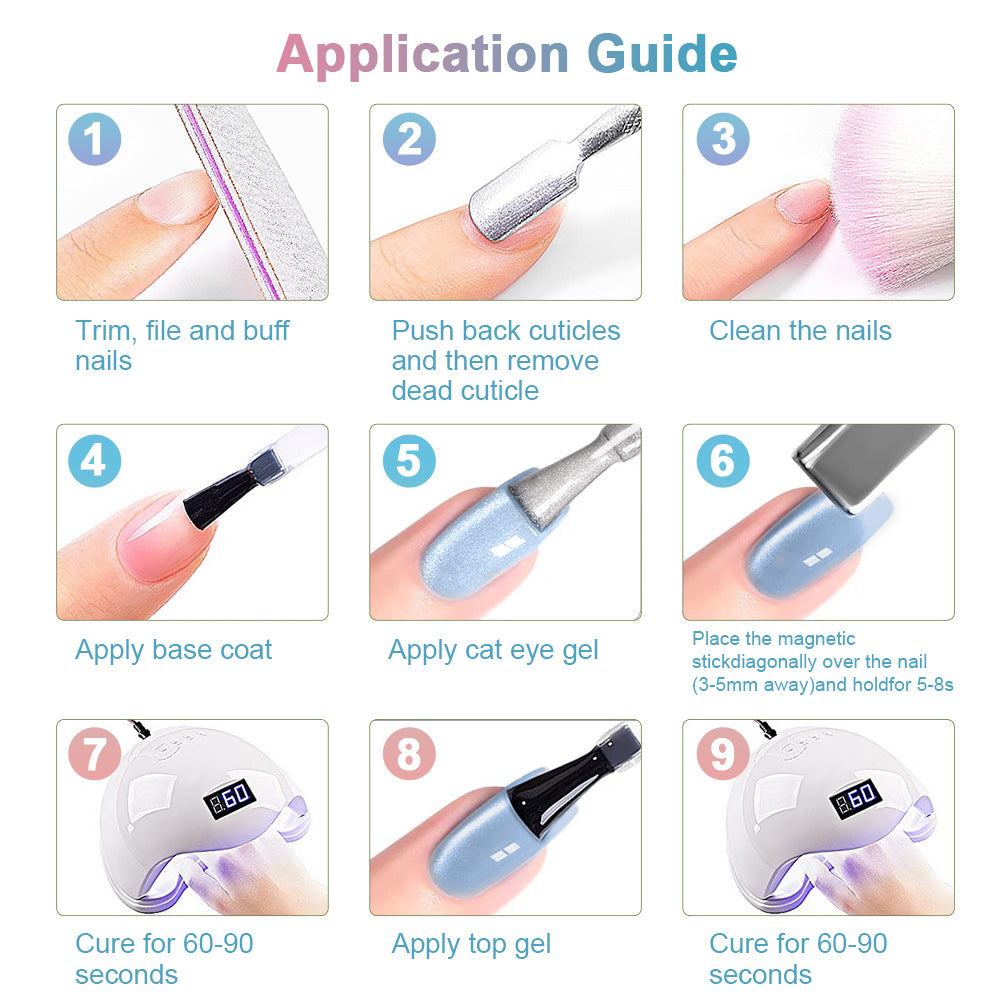 Application Guide

1
Trim, file and buff nails

2
Push back cuticles and then remove dead cuticle

3
Clean the nails

4
Apply base coat

5
Apply cat eye gel

6
Place the magnetic stickdiagonally over the nail (3-5mm away)and holdfor 5-8s

7
60
Cure for 60-90 seconds

8
Apply top gel

9
60
Cure for 60-90 seconds