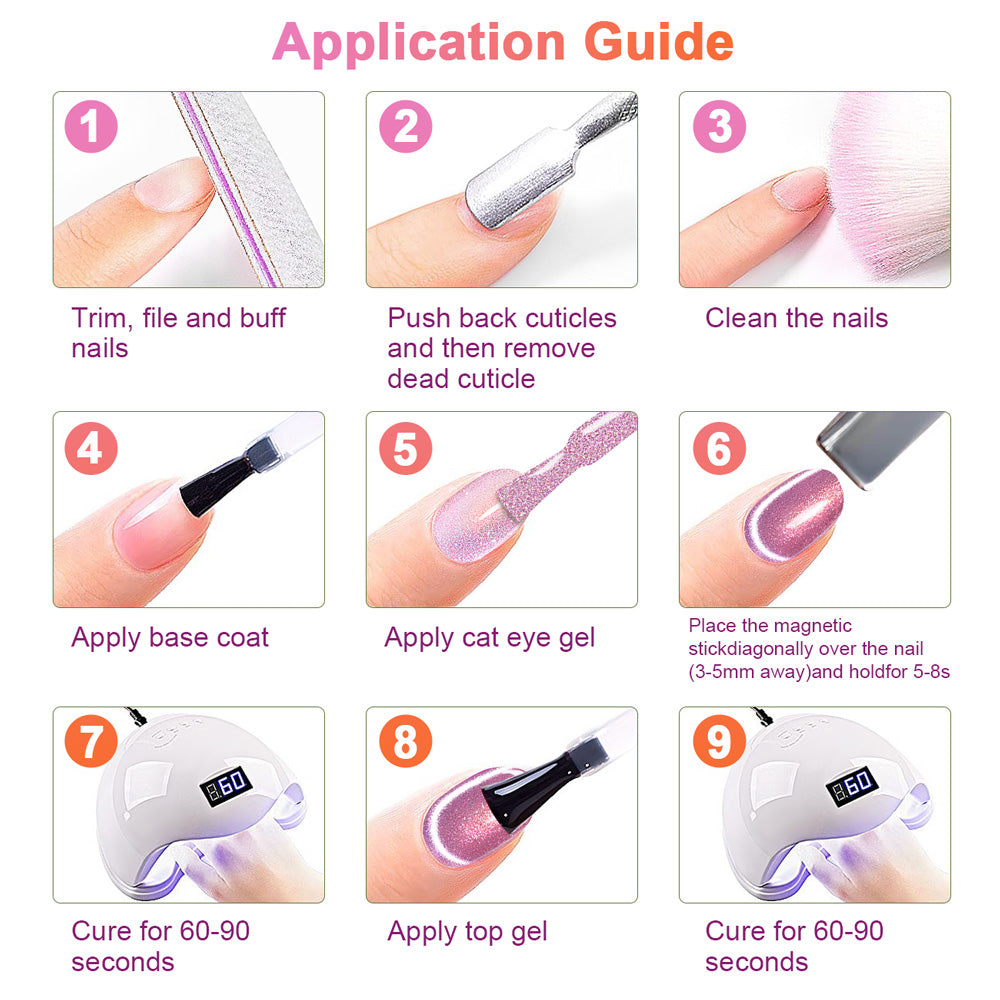 Application Guide

1

Trim, file and buff nails

2

Push back cuticles and then remove dead cuticle

3

Clean the nails

4

Apply base coat

5

Apply cat eye gel

6

Place the magnetic stickdiagonally over the nail (3-5mm away)and holdfor 5-8s

7

60

Cure for 60-90 seconds

8

Apply top gel

9

60

Cure for 60-90 seconds