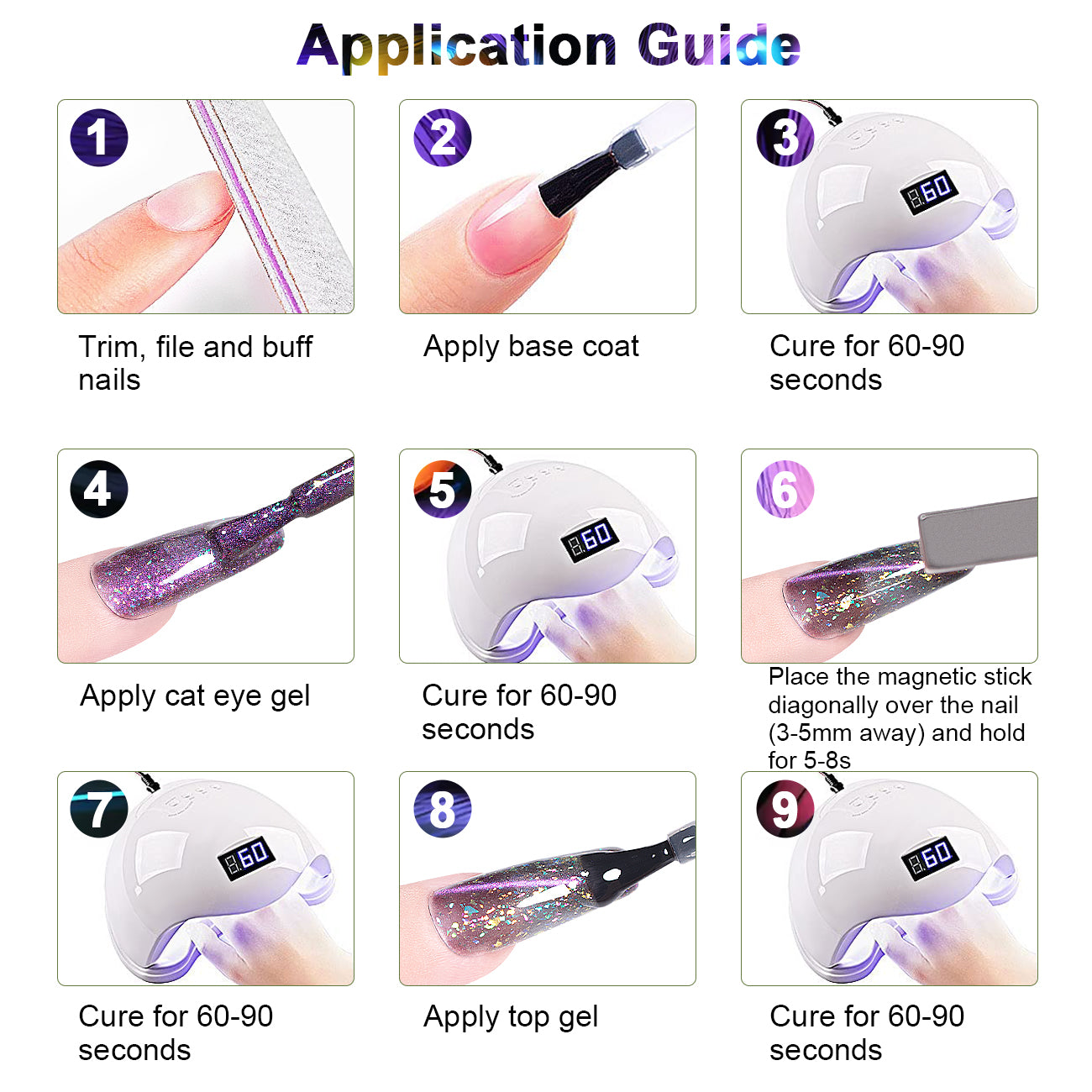 Application Guide

1

Trim, file and buff nails

2

Apply base coat

3

60

Cure for 60-90 seconds

4

Apply cat eye gel

5

60

Cure for 60-90 seconds

6

Place the magnetic stick diagonally over the nail (3-5mm away) and hold for 5-8s

7

60

Cure for 60-90 seconds

8

Apply top gel

9

60

Cure for 60-90 seconds