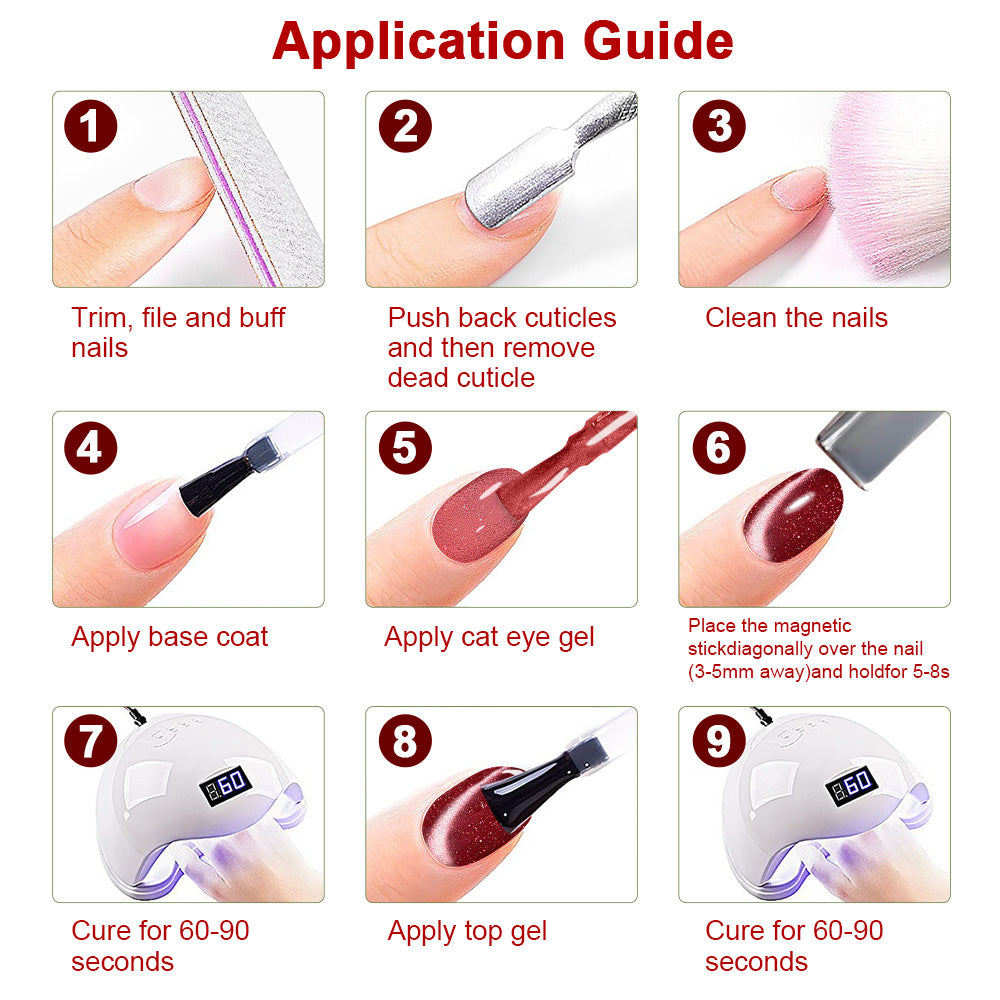 Application Guide

1

Trim, file and buff nails

2

Push back cuticles and then remove dead cuticle

3

Clean the nails

4

Apply base coat

5

Apply cat eye gel

6

Place the magnetic stickdiagonally over the nail (3-5mm away)and holdfor 5-8s

7

60

Cure for 60-90 seconds

8

Apply top gel

9

60

Cure for 60-90 seconds