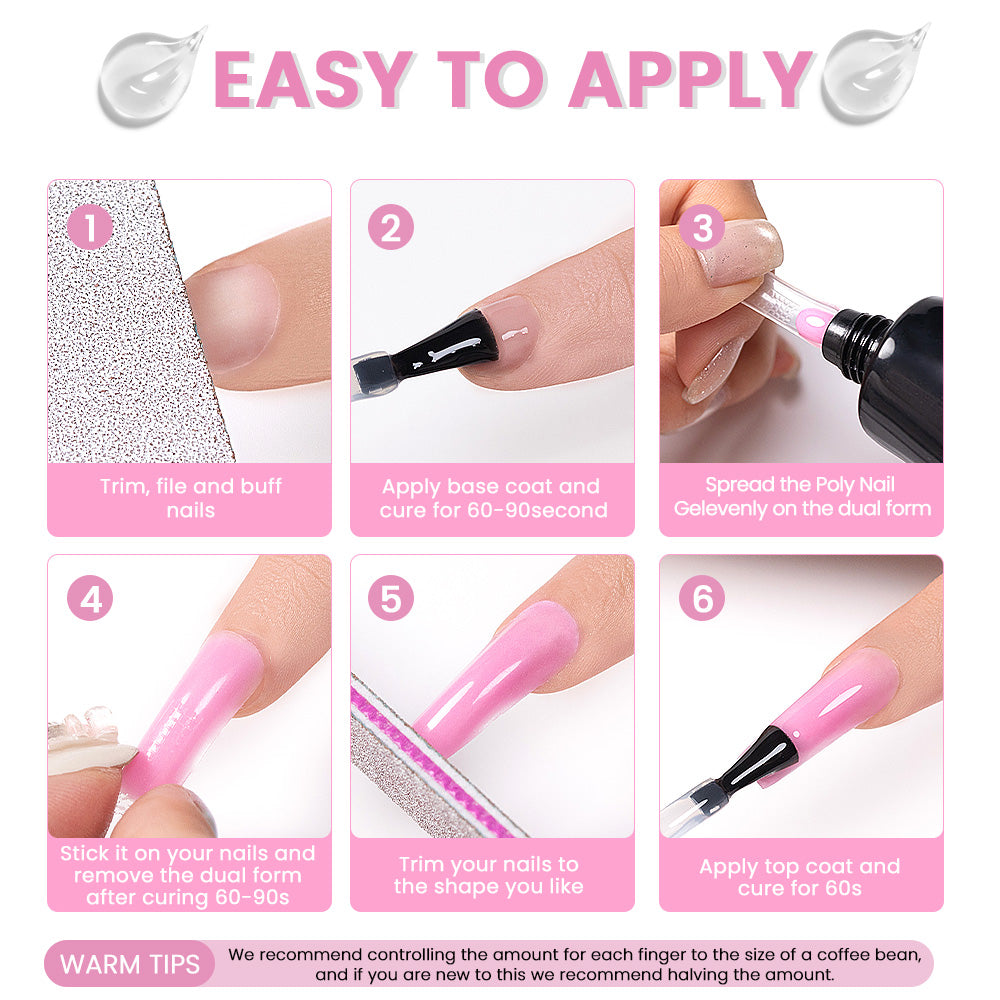 EASY TO APPLY

1
Trim, file and buff nails

2
Apply base coat and cure for 60-90second

3
Spread the Poly Nail Gelevenly on the dual form

4
Stick it on your nails and remove the dual form after curing 60-90s

5
Trim your nails to the shape you like

6
Apply top coat and cure for 60s

WARM TIPS
We recommend controlling the amount for each finger to the size of a coffee bean, and if you are new to this we recommend halving the amount.