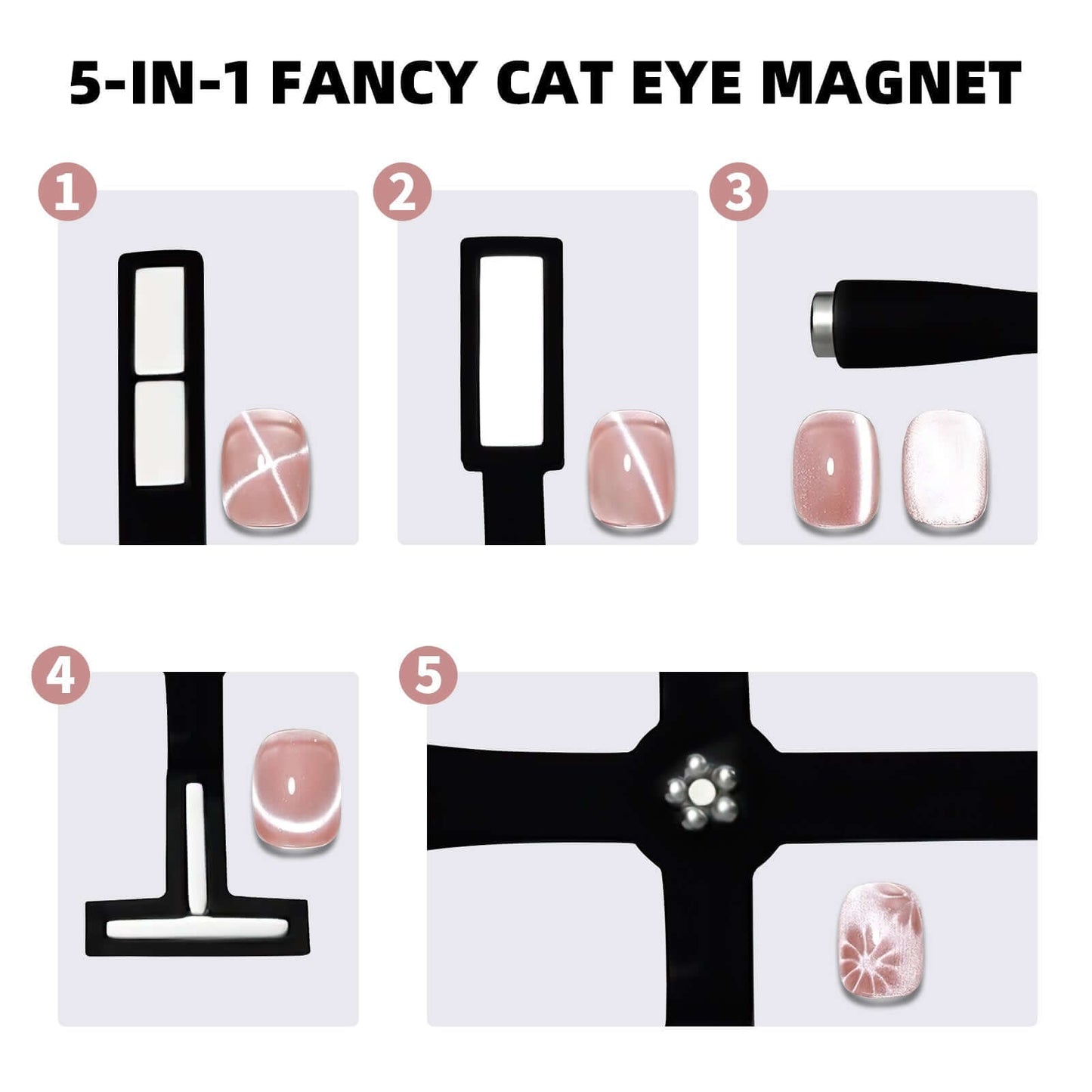 5-IN-1 FANCY CAT EYE MAGNET

1

2

3

4

5