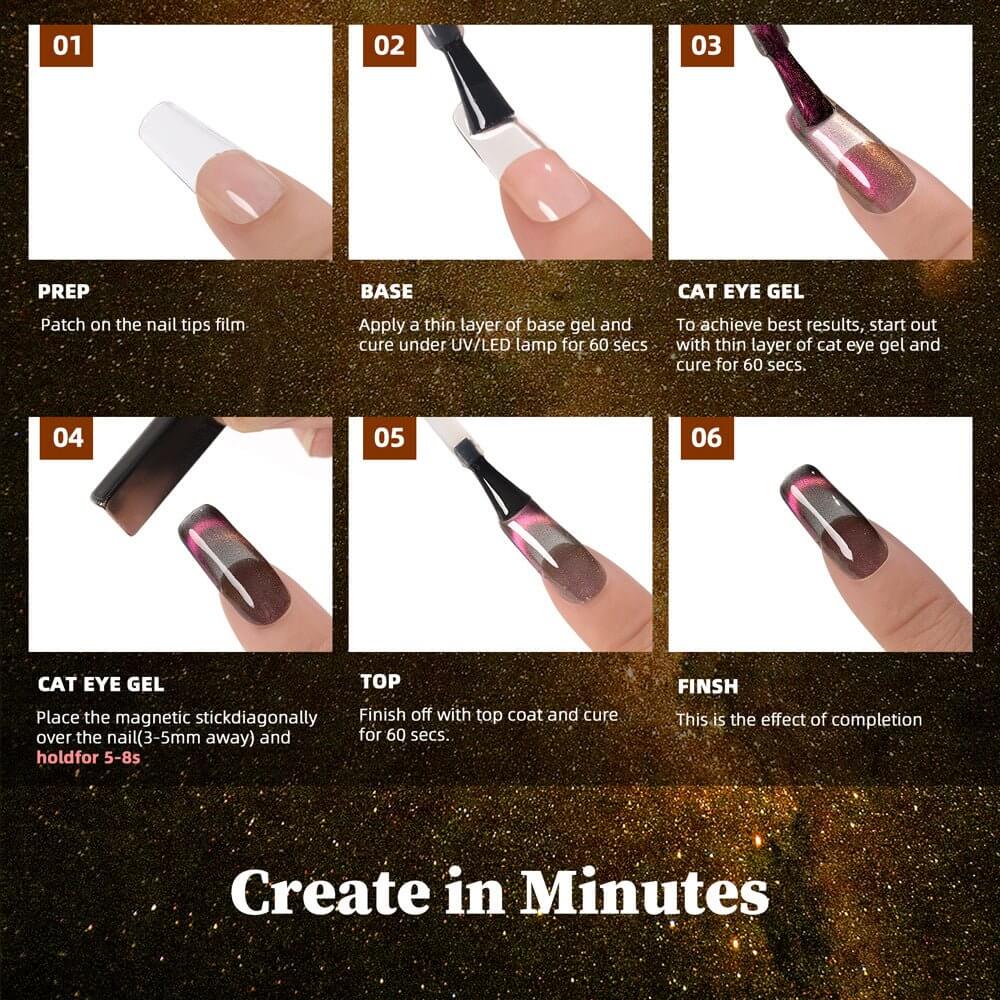 01

PREP

Patch on the nail tips film

02

BASE

Apply a thin layer of base gel and cure under UV/LED lamp for 60 secs

03

CAT EYE GEL

To achieve best results, start out with thin layer of cat eye gel and cure for 60 secs.

04

CAT EYE GEL

Place the magnetic stickdiagonally over the nail(3-5mm away) and holdfor 5-8s

05

TOP

Finish off with top coat and cure for 60 secs.

06

FINSH

This is the effect of completion

Create in Minutes