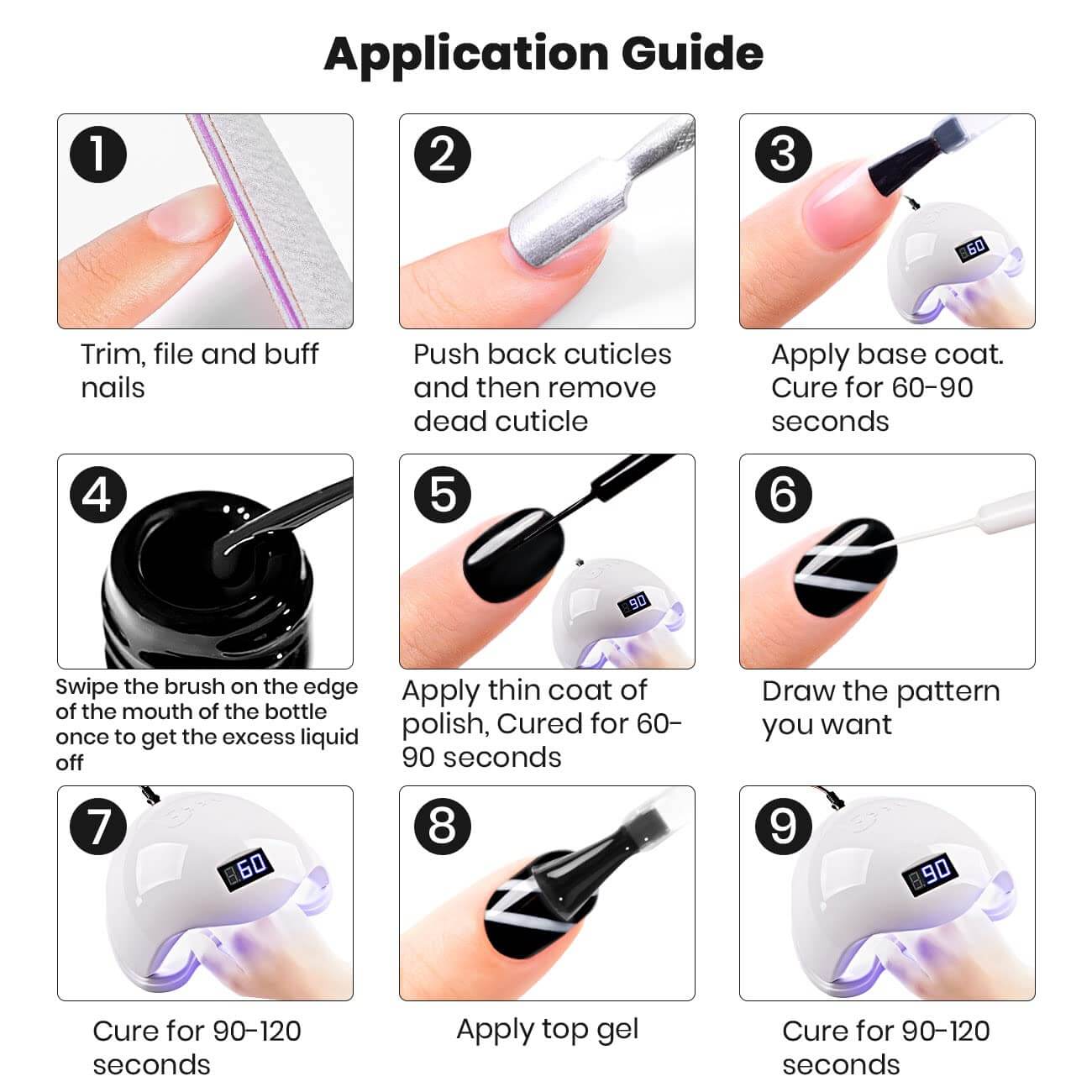 Application Guide

1
Trim, file and buff nails

2
Push back cuticles and then remove dead cuticle

3
60
Apply base coat. Cure for 60-90 seconds

4
Swipe the brush on the edge of the mouth of the bottle once to get the excess liquid off

5
90
Apply thin coat of polish, Cured for 60-90 seconds

6
Draw the pattern you want

7
60
Cure for 90-120 seconds

8
Apply top gel

9
90
Cure for 90-120 seconds